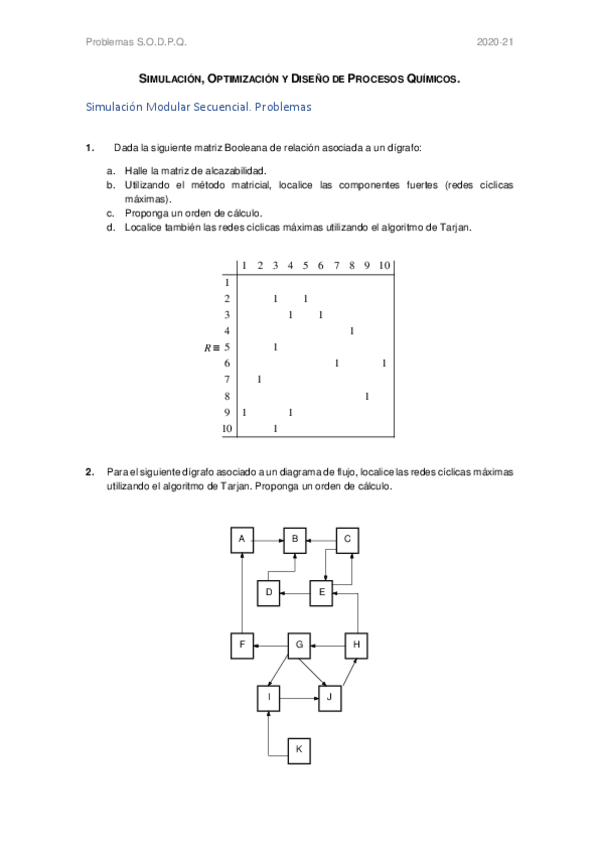 Problemas S.O.D.P.Q.

2020-21

SIMULACIÓN, OPTIMIZACIÓN Y DISEÑO DE PROCESOS QUÍMICOS.

Simulación Modular Secuencial. Problemas

1. Dada la siguiente matriz Booleana de relación asociada a un dígrafo:

a. Halle la matriz de alcazabilidad.
b. Utilizando el método matricial, localice las componentes fuertes (redes cíclicas máximas).
c. Proponga un orden de cálculo.
d. Localice también las redes cíclicas máximas utilizando el algoritmo de Tarjan.

$R \equiv$

| | 1 | 2 | 3 | 4 | 5 | 6 | 7 | 8 | 9 | 10 |
|---|---|---|---|---|---|---|---|---|---|---|
| 1 | | | | | | | | | | |
| 2 | | | 1 | | 1 | | | | | |
| 3 | | | | 1 | | 1 | | | | |
| 4 | | | | | | | | 1 | | |
| 5 | | | 1 | | | | | | | |
| 6 | | | | | | | 1 | | | 1 |
| 7 | | 1 | | | | | | | | |
| 8 | | | | | | | | | 1 | |
| 9 | 1 | | | 1 | | | | | | |
| 10 | | | 1 | | | | | | | |

2. Para el siguiente dígrafo asociado a un diagrama de flujo, localice las redes cíclicas máximas utilizando el algoritmo de Tarjan. Proponga un orden de cálculo.

A B C D E F G H I J K