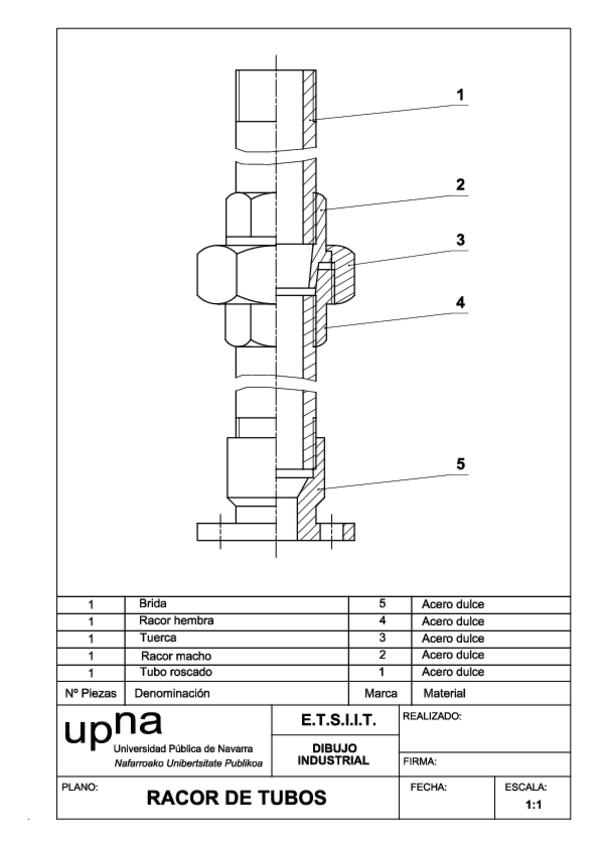 1

2

3

4

5

| 1 | Brida | 5 | Acero dulce |
|---|---|---|---|
| 1 | Racor hembra | 4 | Acero dulce |
| 1 | Tuerca | 3 | Acero dulce |
| 1 | Racor macho | 2 | Acero dulce |
| 1 | Tubo roscado | 1 | Acero dulce |
| Nº Piezas | Denominación | Marca | Material |

upna
Universidad Pública de Navarra
Nafarroako Unibertsitate Publikoa

E.T.S.I.I.T.

DIBUJO INDUSTRIAL

REALIZADO:

FIRMA:

PLANO:
RACOR DE TUBOS

FECHA:

ESCALA:
1:1