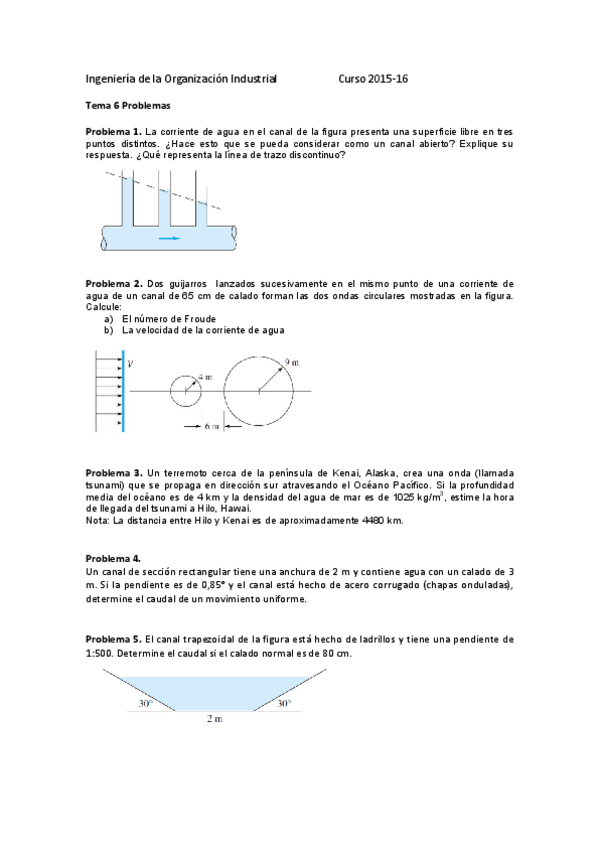 Ingeniería de la Organización Industrial Curso 2015-16

Tema 6 Problemas

Problema 1. La corriente de agua en el canal de la figura presenta una superficie libre en tres puntos distintos. ¿Hace esto que se pueda considerar como un canal abierto? Explique su respuesta. ¿Qué representa la línea de trazo discontinuo?

Problema 2. Dos guijarros lanzados sucesivamente en el mismo punto de una corriente de agua de un canal de 65 cm de calado forman las dos ondas circulares mostradas en la figura. Calcule:
a) El número de Froude
b) La velocidad de la corriente de agua

V
4 m
9 m
6 m

Problema 3. Un terremoto cerca de la península de Kenai, Alaska, crea una onda (llamada tsunami) que se propaga en dirección sur atravesando el Océano Pacífico. Si la profundidad media del océano es de 4 km y la densidad del agua de mar es de 1025 kg/m$^3$, estime la hora de llegada del tsunami a Hilo, Hawai.
Nota: La distancia entre Hilo y Kenai es de aproximadamente 4480 km.

Problema 4.
Un canal de sección rectangular tiene una anchura de 2 m y contiene agua con un calado de 3 m. Si la pendiente es de 0,85° y el canal está hecho de acero corrugado (chapas onduladas), determine el caudal de un movimiento uniforme.

Problema 5. El canal trapezoidal de la figura está hecho de ladrillos y tiene una pendiente de 1:500. Determine el caudal si el calado normal es de 80 cm.

30°
30°
2 m