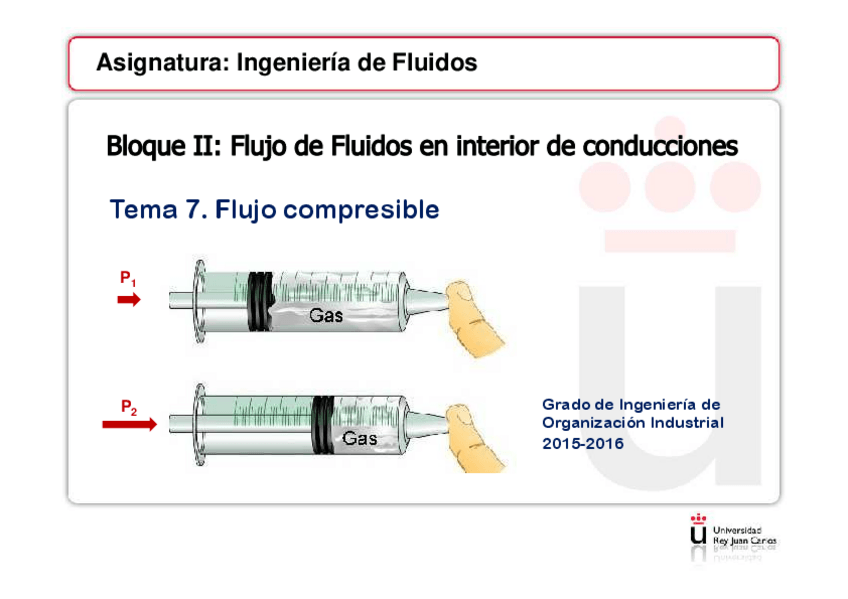 Asignatura: Ingeniería de Fluidos

Bloque II: Flujo de Fluidos en interior de conducciones

Tema 7. Flujo compresible

$P_1$

Gas

$P_2$

Gas

Grado de Ingeniería de Organización Industrial
2015-2016

Universidad Rey Juan Carlos