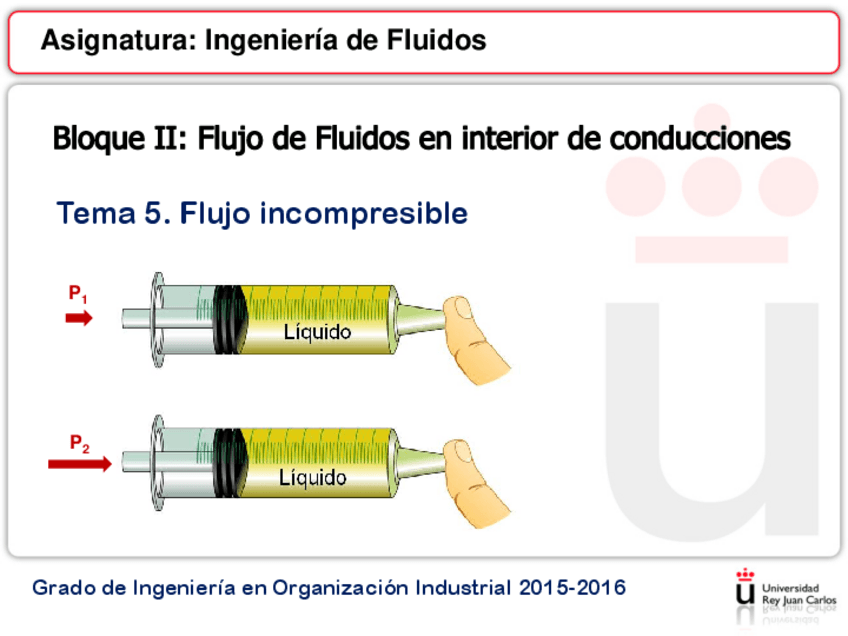 Asignatura: Ingeniería de Fluidos

Bloque II: Flujo de Fluidos en interior de conducciones

Tema 5. Flujo incompresible

$P_1$

Líquido

$P_2$

Líquido

Grado de Ingeniería en Organización Industrial 2015-2016

Universidad Rey Juan Carlos