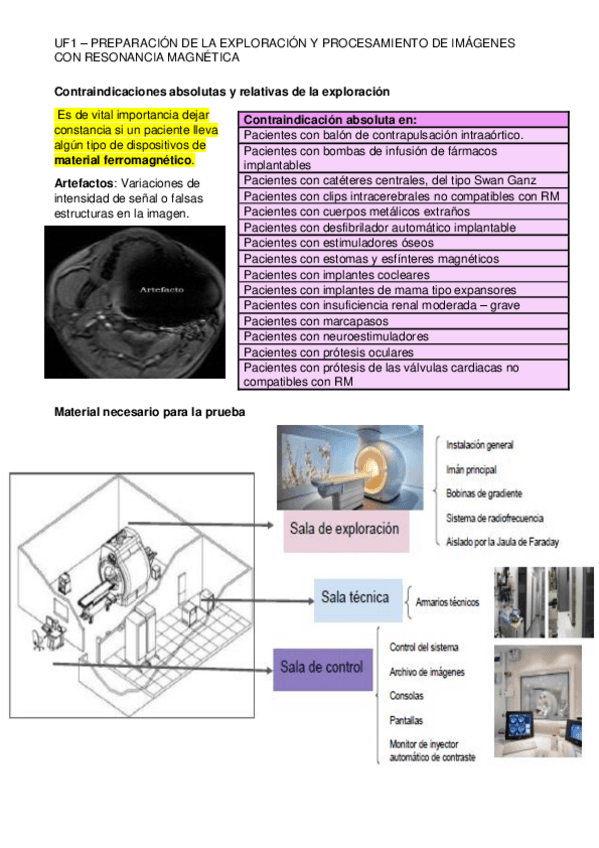 UF1 – PREPARACIÓN DE LA EXPLORACIÓN Y PROCESAMIENTO DE IMÁGENES CON RESONANCIA MAGNÉTICA

Contraindicaciones absolutas y relativas de la exploración

Es de vital importancia dejar constancia si un paciente lleva algún tipo de dispositivos de material ferromagnético.

Artefactos: Variaciones de intensidad de señal o falsas estructuras en la imagen.

Artefacto

| Contraindicación absoluta en: |
|---|
| Pacientes con balón de contrapulsación intraaórtico. |
| Pacientes con bombas de infusión de fármacos implantables |
| Pacientes con catéteres centrales, del tipo Swan Ganz |
| Pacientes con clips intracerebrales no compatibles con RM |
| Pacientes con cuerpos metálicos extraños |
| Pacientes con desfibrilador automático implantable |
| Pacientes con estimuladores óseos |
| Pacientes con estomas y esfínteres magnéticos |
| Pacientes con implantes cocleares |
| Pacientes con implantes de mama tipo expansores |
| Pacientes con insuficiencia renal moderada – grave |
| Pacientes con marcapasos |
| Pacientes con neuroestimuladores |
| Pacientes con prótesis oculares |
| Pacientes con prótesis de las válvulas cardiacas no compatibles con RM |

Material necesario para la prueba

Sala de exploración

Instalación general
Imán principal
Bobinas de gradiente
Sistema de radiofrecuencia
Aislado por la Jaula de Faraday

Sala técnica

Armarios técnicos

Sala de control

Control del sistema
Archivo de imágenes
Consolas
Pantallas
Monitor de inyector automático de contraste