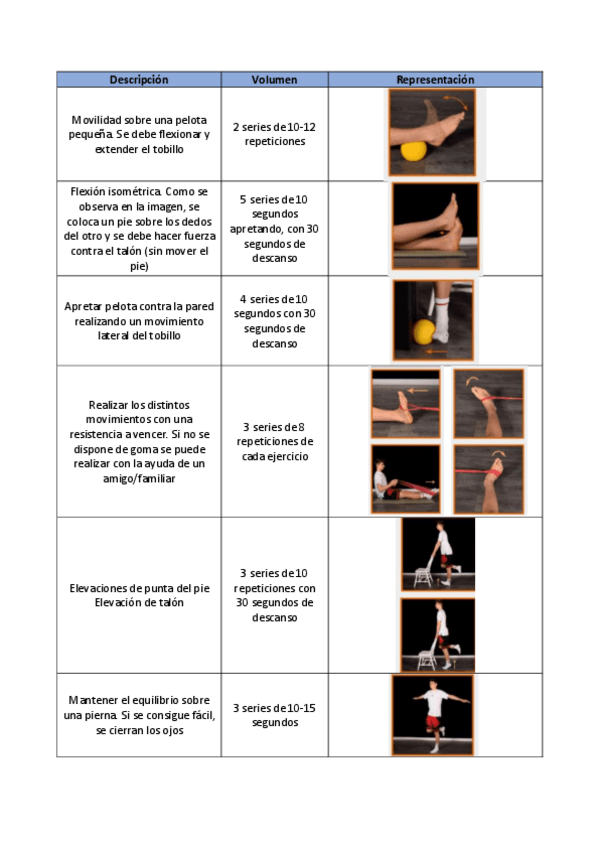 | Descripción | Volumen | Representación |
|---|---|---|
| Movilidad sobre una pelota pequeña. Se debe flexionar y extender el tobillo | 2 series de 10-12 repeticiones | |
| Flexión isométrica. Como se observa en la imagen, se coloca un pie sobre los dedos del otro y se debe hacer fuerza contra el talón (sin mover el pie) | 5 series de 10 segundos apretando, con 30 segundos de descanso | |
| Apretar pelota contra la pared realizando un movimiento lateral del tobillo | 4 series de 10 segundos con 30 segundos de descanso | |
| Realizar los distintos movimientos con una resistencia a vencer. Si no se dispone de goma se puede realizar con la ayuda de un amigo/familiar | 3 series de 8 repeticiones de cada ejercicio | |
| Elevaciones de punta del pie Elevación de talón | 3 series de 10 repeticiones con 30 segundos de descanso | |
| Mantener el equilibrio sobre una pierna. Si se consigue fácil, se cierran los ojos | 3 series de 10-15 segundos | |