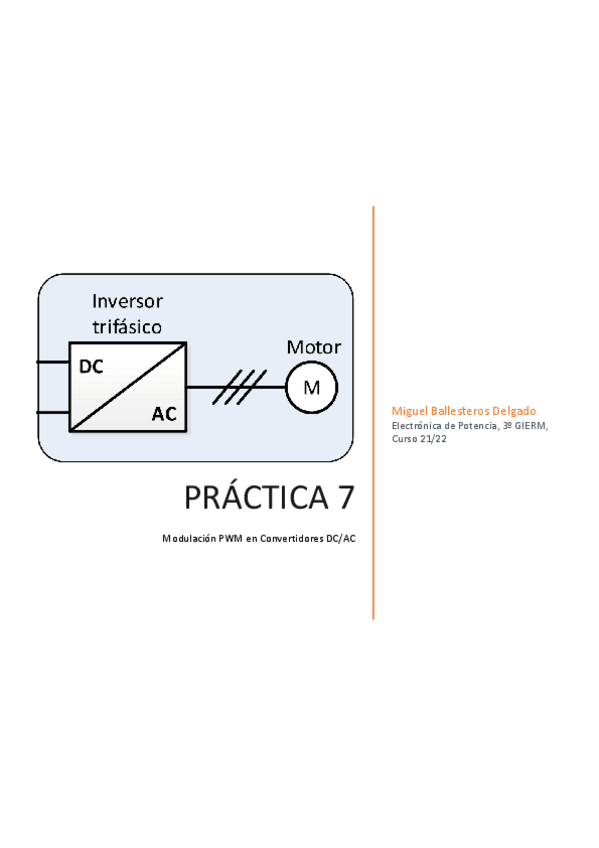 Inversor trifásico

DC

AC

Motor

M

PRÁCTICA 7

Modulación PWM en Convertidores DC/AC

Miguel Ballesteros Delgado

Electrónica de Potencia, 3º GIERM, Curso 21/22