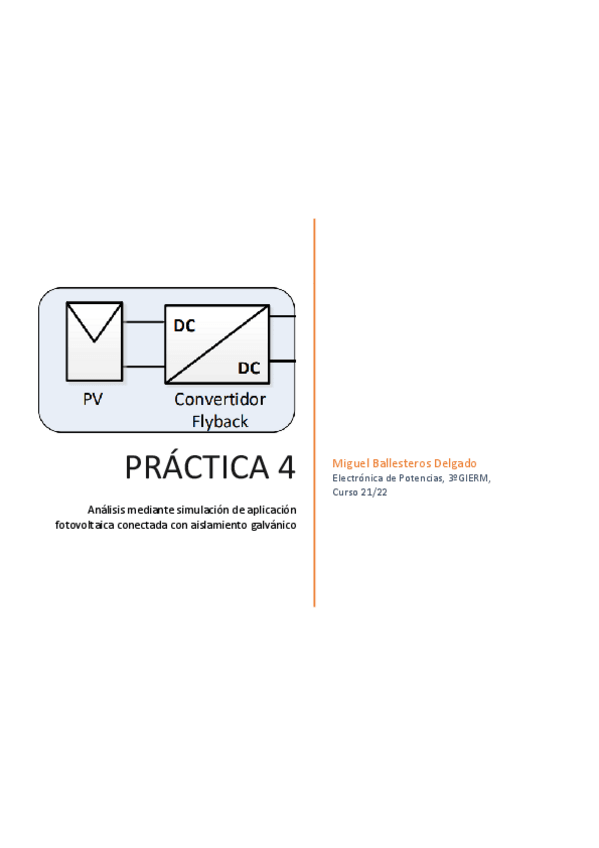 DC

DC

PV

Convertidor Flyback

PRÁCTICA 4

Análisis mediante simulación de aplicación fotovoltaica conectada con aislamiento galvánico

Miguel Ballesteros Delgado

Electrónica de Potencias, 3ºGIERM, Curso 21/22