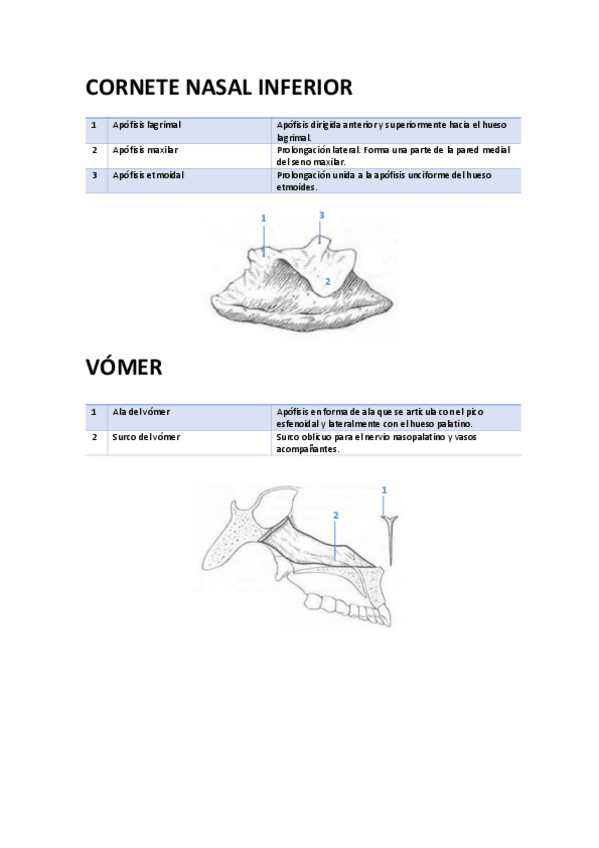 CORNETE NASAL INFERIOR

| 1 | Apófisis lagrimal | Apófisis dirigida anterior y superiormente hacia el hueso lagrimal. |
|---|---|---|
| 2 | Apófisis maxilar | Prolongación lateral. Forma una parte de la pared medial del seno maxilar. |
| 3 | Apófisis etmoidal | Prolongación unida a la apófisis unciforme del hueso etmoides. |

1
3
2

VÓMER

| 1 | Ala del vómer | Apófisis en forma de ala que se articula con el pico esfenoidal y lateralmente con el hueso palatino. |
|---|---|---|
| 2 | Surco del vómer | Surco oblicuo para el nervio nasopalatino y vasos acompañantes. |

1
2