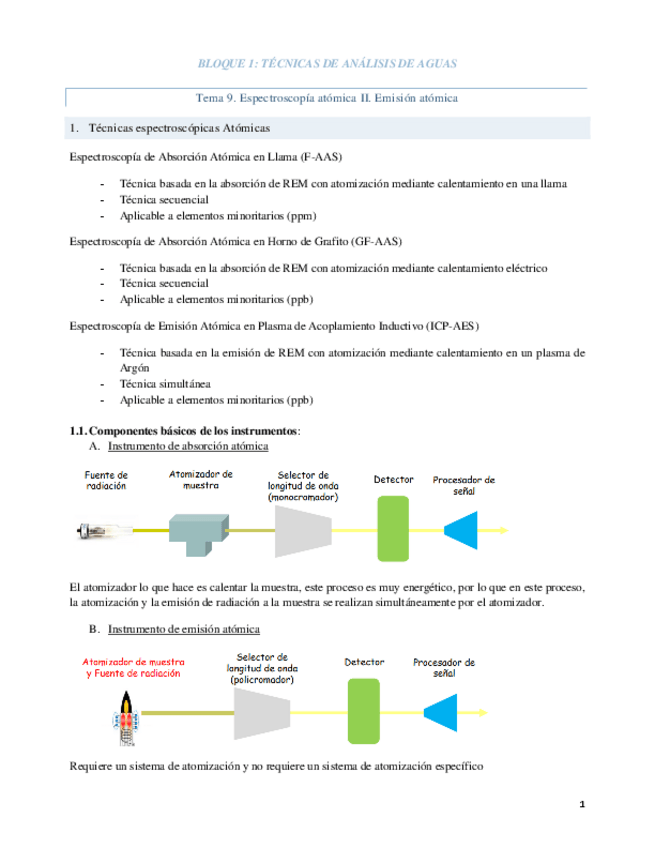 BLOQUE 1: TÉCNICAS DE ANÁLISIS DE AGUAS

Tema 9. Espectroscopía atómica II. Emisión atómica

1. Técnicas espectroscópicas Atómicas

Espectroscopía de Absorción Atómica en Llama (F-AAS)

- Técnica basada en la absorción de REM con atomización mediante calentamiento en una llama
- Técnica secuencial
- Aplicable a elementos minoritarios (ppm)

Espectroscopía de Absorción Atómica en Horno de Grafito (GF-AAS)

- Técnica basada en la absorción de REM con atomización mediante calentamiento eléctrico
- Técnica secuencial
- Aplicable a elementos minoritarios (ppb)

Espectroscopía de Emisión Atómica en Plasma de Acoplamiento Inductivo (ICP-AES)

- Técnica basada en la emisión de REM con atomización mediante calentamiento en un plasma de Argón
- Técnica simultánea
- Aplicable a elementos minoritarios (ppb)

1.1. Componentes básicos de los instrumentos:

A. Instrumento de absorción atómica

Fuente de radiación
Atomizador de muestra
Selector de longitud de onda (monocromador)
Detector
Procesador de señal

El atomizador lo que hace es calentar la muestra, este proceso es muy energético, por lo que en este proceso, la atomización y la emisión de radiación a la muestra se realizan simultáneamente por el atomizador.

B. Instrumento de emisión atómica

Atomizador de muestra y Fuente de radiación
Selector de longitud de onda (policromador)
Detector
Procesador de señal

Requiere un sistema de atomización y no requiere un sistema de atomización específico

1