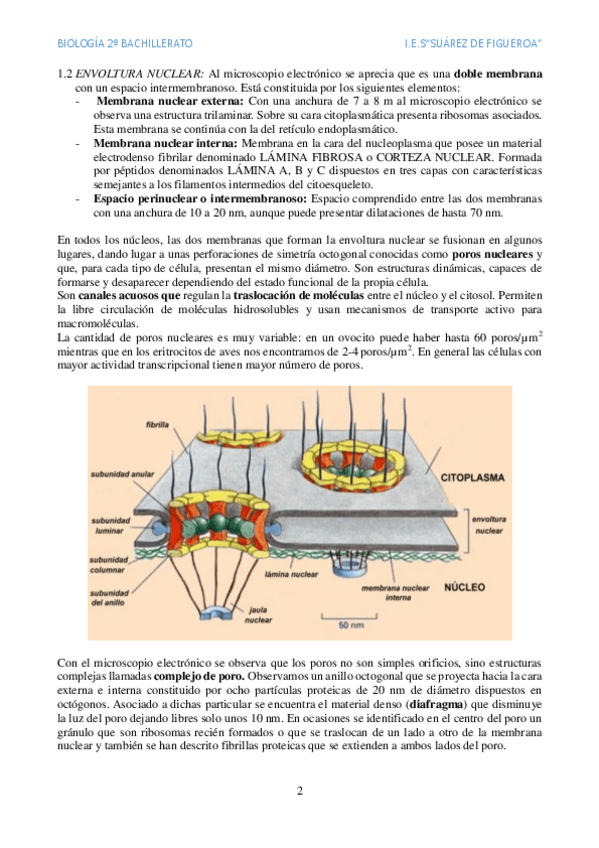 BIOLOGÍA 2º BACHILLERATO I.E.S"SUÁREZ DE FIGUEROA"

1.2 ENVOLTURA NUCLEAR: Al microscopio electrónico se aprecia que es una doble membrana con un espacio intermembranoso. Está constituida por los siguientes elementos:
- Membrana nuclear externa: Con una anchura de 7 a 8 m al microscopio electrónico se observa una estructura trilaminar. Sobre su cara citoplasmática presenta ribosomas asociados. Esta membrana se continúa con la del retículo endoplasmático.
- Membrana nuclear interna: Membrana en la cara del nucleoplasma que posee un material electrodenso fibrilar denominado LÁMINA FIBROSA o CORTEZA NUCLEAR. Formada por péptidos denominados LÁMINA A, B y C dispuestos en tres capas con características semejantes a los filamentos intermedios del citoesqueleto.
- Espacio perinuclear o intermembranoso: Espacio comprendido entre las dos membranas con una anchura de 10 a 20 nm, aunque puede presentar dilataciones de hasta 70 nm.

En todos los núcleos, las dos membranas que forman la envoltura nuclear se fusionan en algunos lugares, dando lugar a unas perforaciones de simetría octogonal conocidas como poros nucleares y que, para cada tipo de célula, presentan el mismo diámetro. Son estructuras dinámicas, capaces de formarse y desaparecer dependiendo del estado funcional de la propia célula.
Son canales acuosos que regulan la traslocación de moléculas entre el núcleo y el citosol. Permiten la libre circulación de moléculas hidrosolubles y usan mecanismos de transporte activo para macromoléculas.
La cantidad de poros nucleares es muy variable: en un ovocito puede haber hasta 60 poros/$\mu m^2$ mientras que en los eritrocitos de aves nos encontramos de 2-4 poros/$\mu m^2$. En general las células con mayor actividad transcripcional tienen mayor número de poros.

fibrilla
subunidad anular
subunidad luminar
subunidad columnar
subunidad del anillo
jaula nuclear
lámina nuclear
membrana nuclear interna
CITOPLASMA
envoltura nuclear
NÚCLEO
50 nm

Con el microscopio electrónico se observa que los poros no son simples orificios, sino estructuras complejas llamadas complejo de poro. Observamos un anillo octogonal que se proyecta hacia la cara externa e interna constituido por ocho partículas proteicas de 20 nm de diámetro dispuestos en octógonos. Asociado a dichas particular se encuentra el material denso (diafragma) que disminuye la luz del poro dejando libres solo unos 10 nm. En ocasiones se identificado en el centro del poro un gránulo que son ribosomas recién formados o que se traslocan de un lado a otro de la membrana nuclear y también se han descrito fibrillas proteicas que se extienden a ambos lados del poro.

2