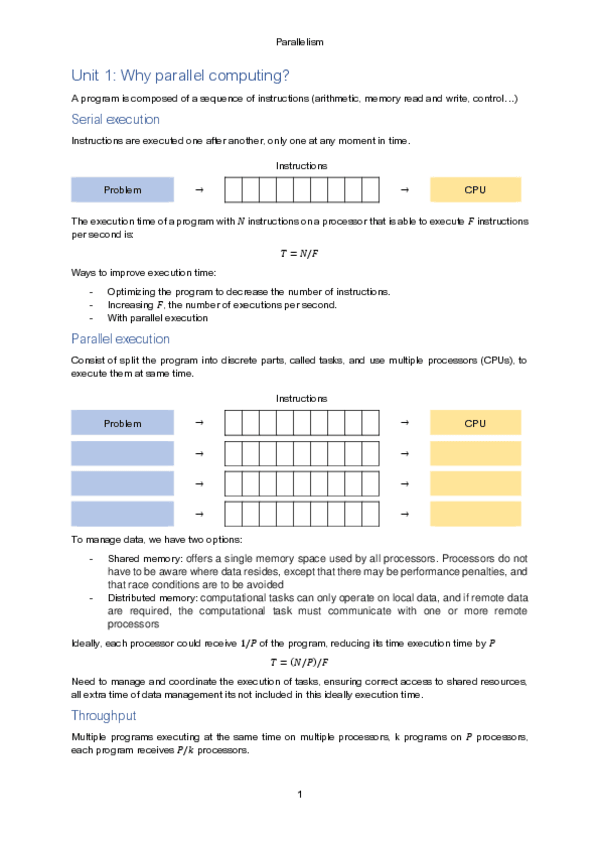 Parallelism

Unit 1: Why parallel computing?

A program is composed of a sequence of instructions (arithmetic, memory read and write, control…)

Serial execution

Instructions are executed one after another, only one at any moment in time.

Instructions

Problem → → CPU

The execution time of a program with $N$ instructions on a processor that is able to execute $F$ instructions per second is:

$T = N/F$

Ways to improve execution time:

- Optimizing the program to decrease the number of instructions.
- Increasing $F$, the number of executions per second.
- With parallel execution

Parallel execution

Consist of split the program into discrete parts, called tasks, and use multiple processors (CPUs), to execute them at same time.

Instructions

Problem → → CPU

→ →

→ →

→ →

To manage data, we have two options:

- Shared memory: offers a single memory space used by all processors. Processors do not have to be aware where data resides, except that there may be performance penalties, and that race conditions are to be avoided
- Distributed memory: computational tasks can only operate on local data, and if remote data are required, the computational task must communicate with one or more remote processors

Ideally, each processor could receive $1/P$ of the program, reducing its time execution time by $P$

$T = (N/P)/F$

Need to manage and coordinate the execution of tasks, ensuring correct access to shared resources, all extra time of data management its not included in this ideally execution time.

Throughput

Multiple programs executing at the same time on multiple processors, k programs on $P$ processors, each program receives $P/k$ processors.

1