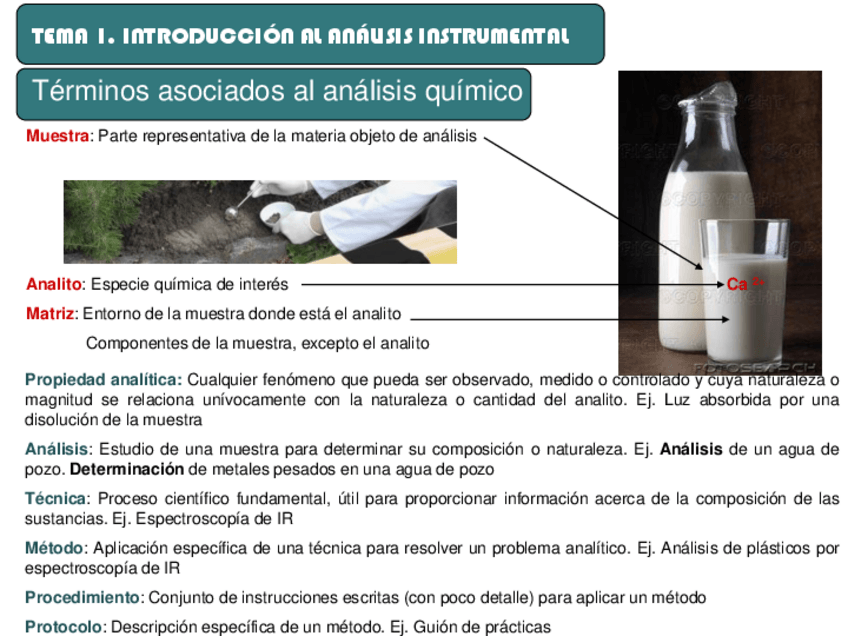 TEMA 1. INTRODUCCIÓN AL ANÁLISIS INSTRUMENTAL

Términos asociados al análisis químico

Muestra: Parte representativa de la materia objeto de análisis

Analito: Especie química de interés

$Ca^{2+}$

Matriz: Entorno de la muestra donde está el analito

Componentes de la muestra, excepto el analito

Propiedad analítica: Cualquier fenómeno que pueda ser observado, medido o controlado y cuya naturaleza o magnitud se relaciona unívocamente con la naturaleza o cantidad del analito. Ej. Luz absorbida por una disolución de la muestra

Análisis: Estudio de una muestra para determinar su composición o naturaleza. Ej. Análisis de un agua de pozo. Determinación de metales pesados en una agua de pozo

Técnica: Proceso científico fundamental, útil para proporcionar información acerca de la composición de las sustancias. Ej. Espectroscopía de IR

Método: Aplicación específica de una técnica para resolver un problema analítico. Ej. Análisis de plásticos por espectroscopía de IR

Procedimiento: Conjunto de instrucciones escritas (con poco detalle) para aplicar un método

Protocolo: Descripción específica de un método. Ej. Guión de prácticas