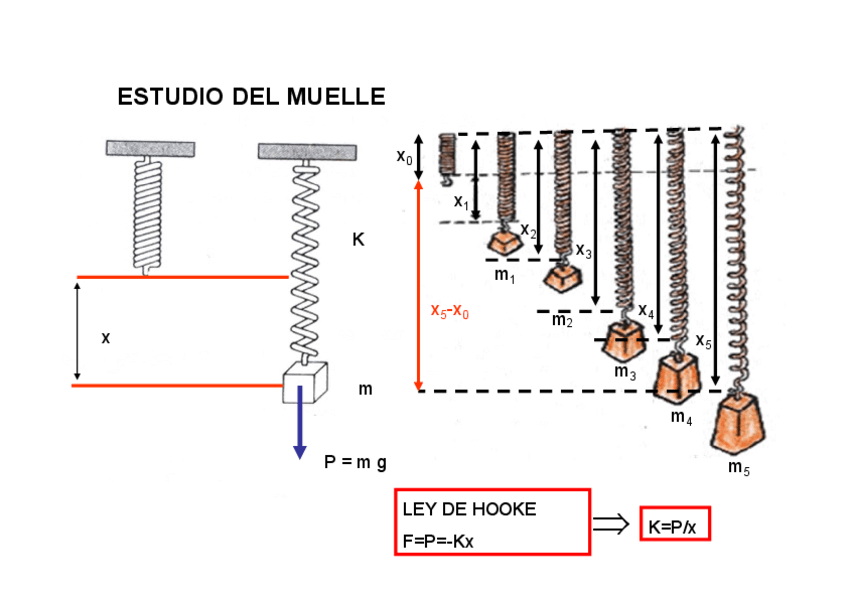 ESTUDIO DEL MUELLE

K

x

m

P = m g

$x_0$

$x_1$

$x_2$

$x_3$

$x_4$

$x_5$

$x_5$-$x_0$

$m_1$

$m_2$

$m_3$

$m_4$

$m_5$

LEY DE HOOKE
F=P=-Kx

$\Rightarrow$

K=P/x