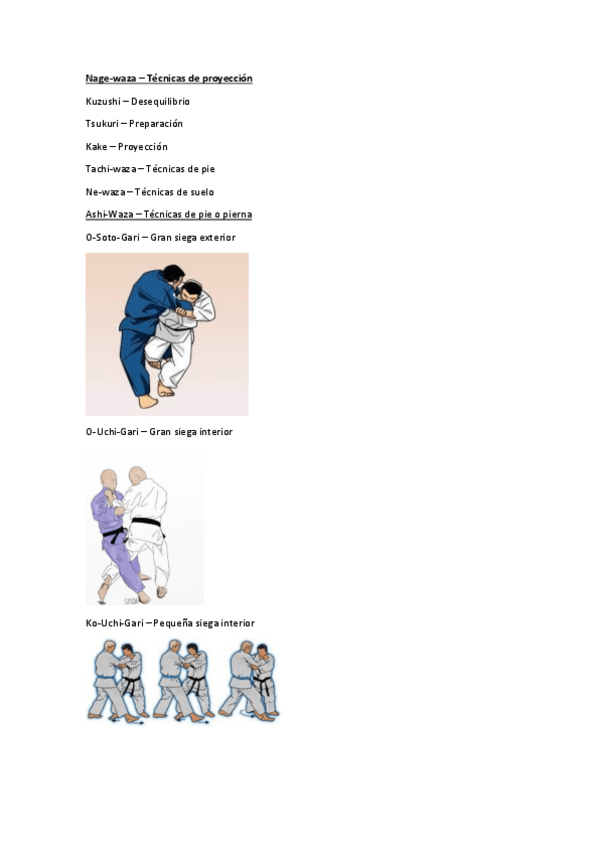 Nage-waza – Técnicas de proyección

Kuzushi – Desequilibrio

Tsukuri – Preparación

Kake – Proyección

Tachi-waza – Técnicas de pie

Ne-waza – Técnicas de suelo

Ashi-Waza – Técnicas de pie o pierna

O-Soto-Gari – Gran siega exterior

O-Uchi-Gari – Gran siega interior

Ko-Uchi-Gari – Pequeña siega interior