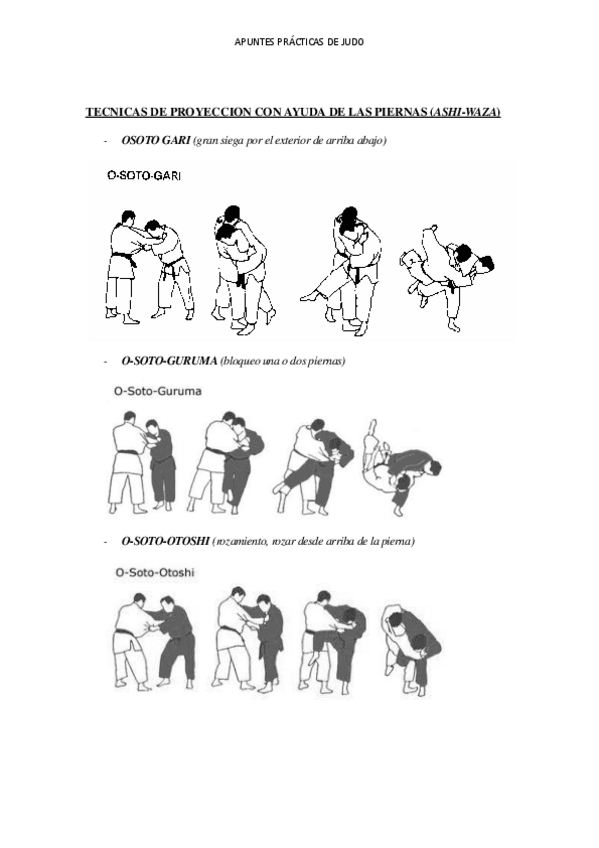 APUNTES PRÁCTICAS DE JUDO

TECNICAS DE PROYECCION CON AYUDA DE LAS PIERNAS (ASHI-WAZA)

- OSOTO GARI (gran siega por el exterior de arriba abajo)

O-SOTO-GARI

- O-SOTO-GURUMA (bloqueo una o dos piernas)

O-Soto-Guruma

- O-SOTO-OTOSHI (rozamiento, rozar desde arriba de la pierna)

O-Soto-Otoshi