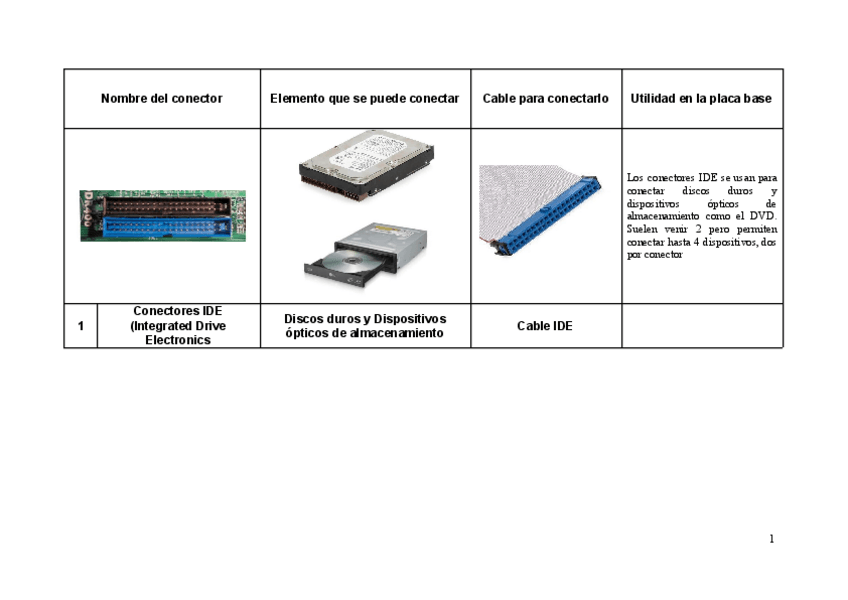 | Nombre del conector | | Elemento que se puede conectar | Cable para conectarlo | Utilidad en la placa base |
|---|---|---|---|---|
| | | | | Los conectores IDE se usan para conectar discos duros y dispositivos ópticos de almacenamiento como el DVD. Suelen venir 2 pero permiten conectar hasta 4 dispositivos, dos por conector |
| 1 | Conectores IDE (Integrated Drive Electronics | Discos duros y Dispositivos ópticos de almacenamiento | Cable IDE | |

1