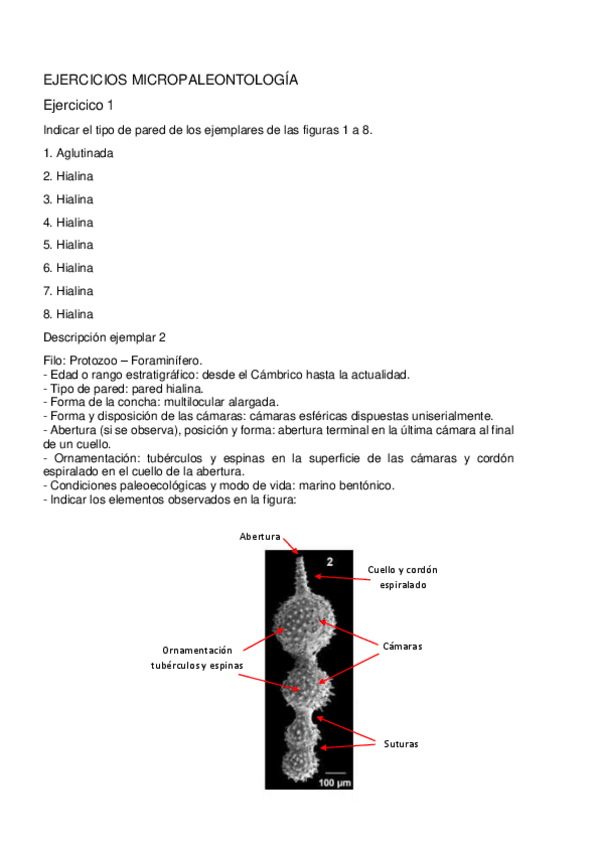 EJERCICIOS MICROPALEONTOLOGÍA

Ejercicico 1

Indicar el tipo de pared de los ejemplares de las figuras 1 a 8.

1. Aglutinada

2. Hialina

3. Hialina

4. Hialina

5. Hialina

6. Hialina

7. Hialina

8. Hialina

Descripción ejemplar 2

Filo: Protozoo – Foraminífero.
- Edad o rango estratigráfico: desde el Cámbrico hasta la actualidad.
- Tipo de pared: pared hialina.
- Forma de la concha: multilocular alargada.
- Forma y disposición de las cámaras: cámaras esféricas dispuestas uniserialmente.
- Abertura (si se observa), posición y forma: abertura terminal en la última cámara al final de un cuello.
- Ornamentación: tubérculos y espinas en la superficie de las cámaras y cordón espiralado en el cuello de la abertura.
- Condiciones paleoecológicas y modo de vida: marino bentónico.
- Indicar los elementos observados en la figura:

Abertura

2

Cuello y cordón espiralado

Ornamentación tubérculos y espinas

Cámaras

Suturas

100 µm