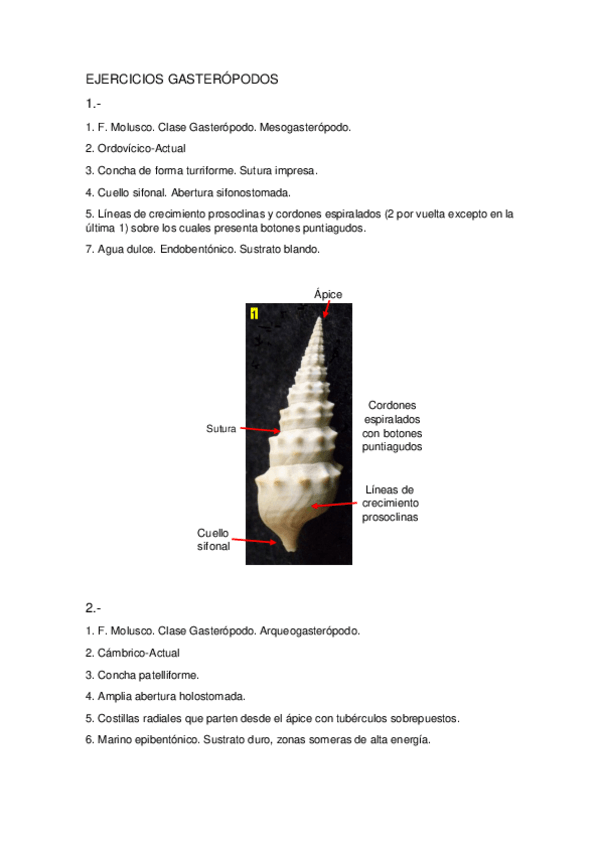 EJERCICIOS GASTERÓPODOS

1.-

1. F. Molusco. Clase Gasterópodo. Mesogasterópodo.

2. Ordovícico-Actual

3. Concha de forma turriforme. Sutura impresa.

4. Cuello sifonal. Abertura sifonostomada.

5. Líneas de crecimiento prosoclinas y cordones espiralados (2 por vuelta excepto en la última 1) sobre los cuales presenta botones puntiagudos.

7. Agua dulce. Endobentónico. Sustrato blando.

Ápice

1

Sutura

Cordones espiralados con botones puntiagudos

Líneas de crecimiento prosoclinas

Cuello sifonal

2.-

1. F. Molusco. Clase Gasterópodo. Arqueogasterópodo.

2. Cámbrico-Actual

3. Concha patelliforme.

4. Amplia abertura holostomada.

5. Costillas radiales que parten desde el ápice con tubérculos sobrepuestos.

6. Marino epibentónico. Sustrato duro, zonas someras de alta energía.