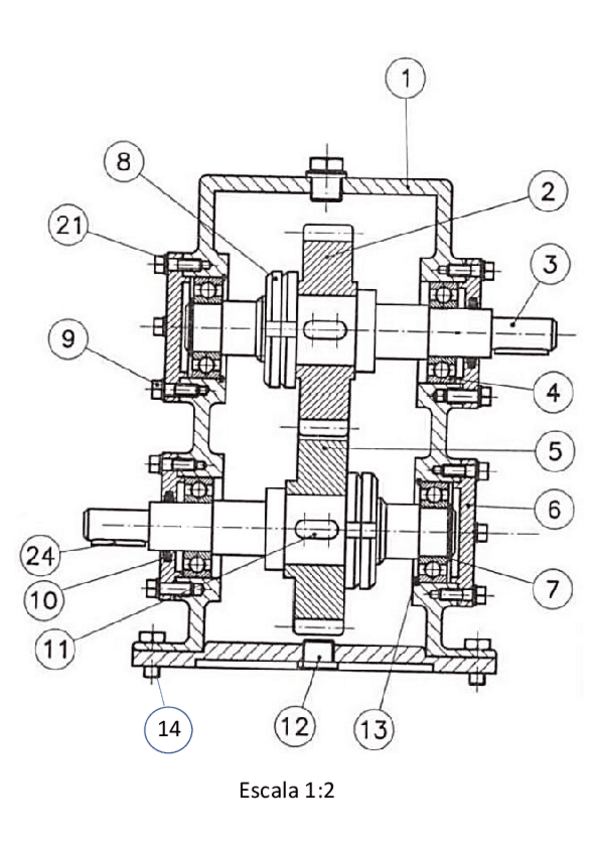 1
8
2
21
3
9
4
5
6
24
10
7
11
14
12
13
Escala 1:2