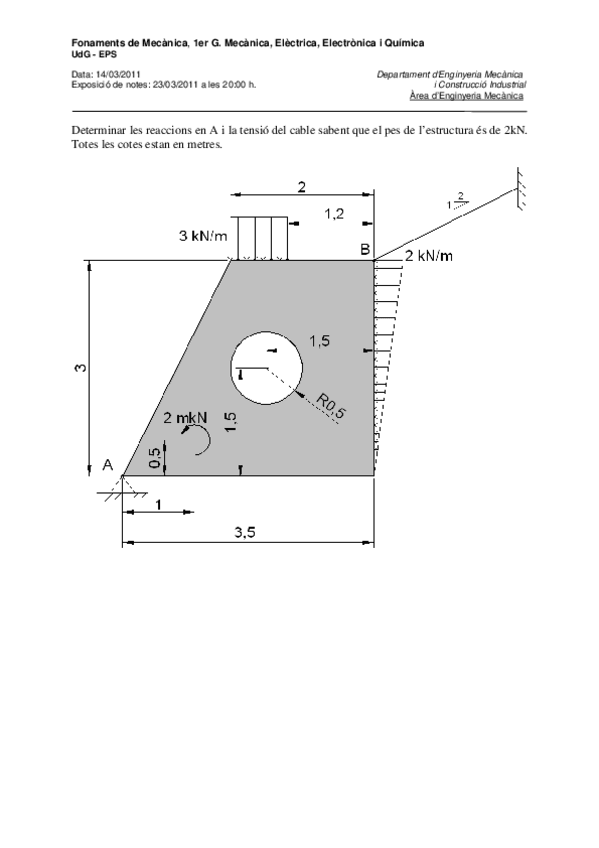 Fonaments de Mecànica, 1er G. Mecànica, Elèctrica, Electrònica i Química
UdG - EPS

Data: 14/03/2011
Exposició de notes: 23/03/2011 a les 20:00 h.

Departament d'Enginyeria Mecànica
i Construcció Industrial
Àrea d'Enginyeria Mecànica

Determinar les reaccions en A i la tensió del cable sabent que el pes de l'estructura és de 2kN. Totes les cotes estan en metres.

2
1,2
1
2
3 kN/m
B
2 kN/m
3
1,5
R0,5
2 mkN
1,5
0,5
A
1
3,5