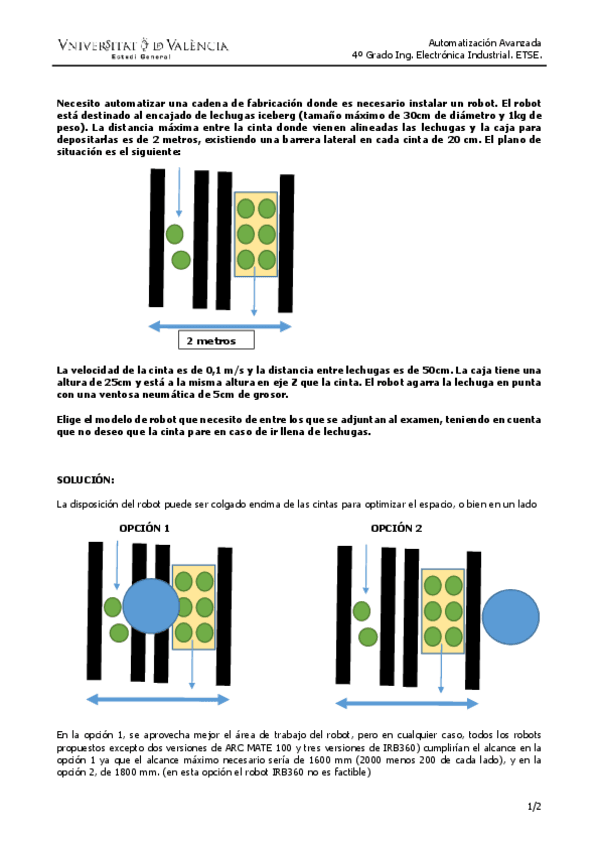 VNIVERSITAT ID VALÈNCIA
Estudi General

Automatización Avanzada
4º Grado Ing. Electrónica Industrial. ETSE.

Necesito automatizar una cadena de fabricación donde es necesario instalar un robot. El robot está destinado al encajado de lechugas iceberg (tamaño máximo de 30cm de diámetro y 1kg de peso). La distancia máxima entre la cinta donde vienen alineadas las lechugas y la caja para depositarlas es de 2 metros, existiendo una barrera lateral en cada cinta de 20 cm. El plano de situación es el siguiente:

2 metros

La velocidad de la cinta es de 0,1 m/s y la distancia entre lechugas es de 50cm. La caja tiene una altura de 25cm y está a la misma altura en eje Z que la cinta. El robot agarra la lechuga en punta con una ventosa neumática de 5cm de grosor.

Elige el modelo de robot que necesito de entre los que se adjuntan al examen, teniendo en cuenta que no deseo que la cinta pare en caso de ir llena de lechugas.

SOLUCIÓN:

La disposición del robot puede ser colgado encima de las cintas para optimizar el espacio, o bien en un lado

OPCIÓN 1

OPCIÓN 2

En la opción 1, se aprovecha mejor el área de trabajo del robot, pero en cualquier caso, todos los robots propuestos excepto dos versiones de ARC MATE 100 y tres versiones de IRB360) cumplirían el alcance en la opción 1 ya que el alcance máximo necesario sería de 1600 mm (2000 menos 200 de cada lado), y en la opción 2, de 1800 mm. (en esta opción el robot IRB360 no es factible)

1/2