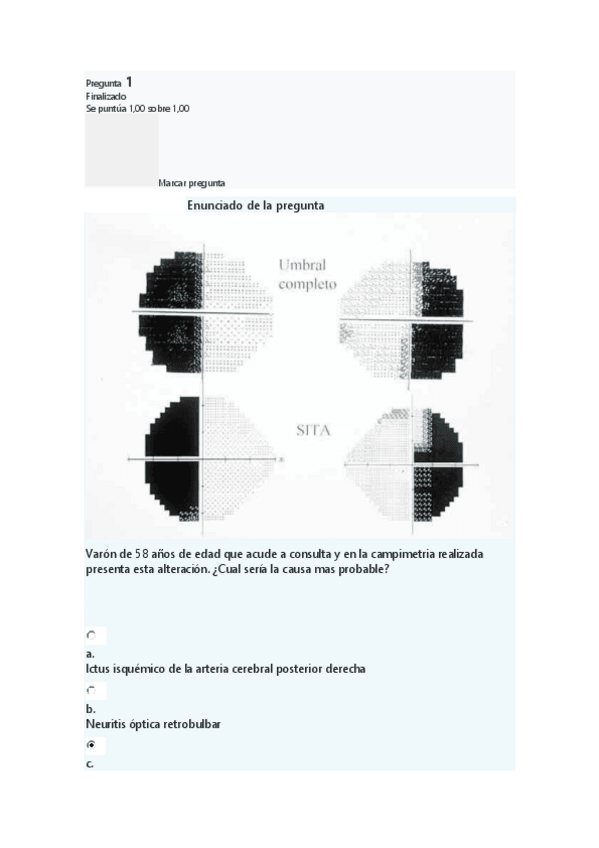 Pregunta 1
Finalizado
Se puntúa 1,00 sobre 1,00

Marcar pregunta

Enunciado de la pregunta

Umbral completo

SITA

Varón de 58 años de edad que acude a consulta y en la campimetria realizada presenta esta alteración. ¿Cual sería la causa mas probable?

a.
Ictus isquémico de la arteria cerebral posterior derecha

b.
Neuritis óptica retrobulbar

c.