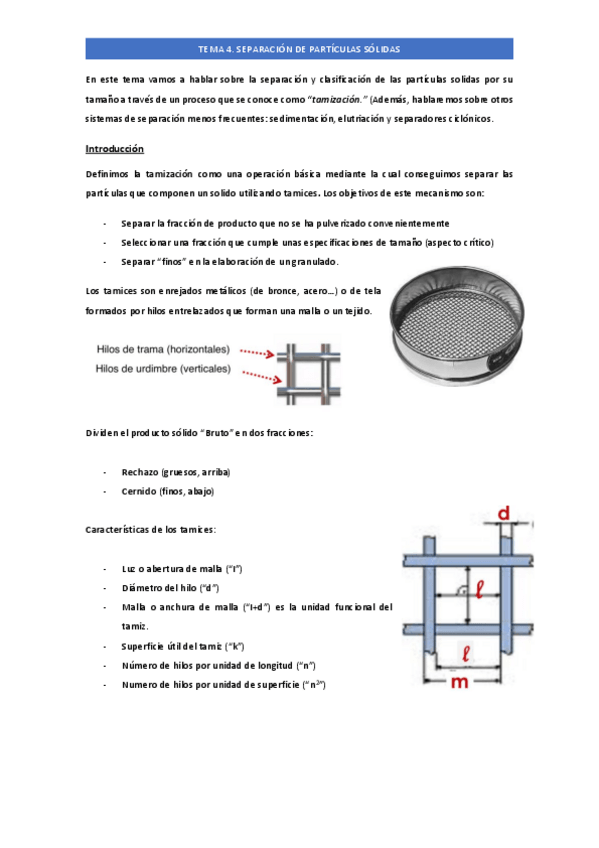 TEMA 4. SEPARACIÓN DE PARTÍCULAS SÓLIDAS

En este tema vamos a hablar sobre la separación y clasificación de las partículas solidas por su tamaño a través de un proceso que se conoce como "tamización." (Además, hablaremos sobre otros sistemas de separación menos frecuentes: sedimentación, elutriación y separadores ciclónicos.

Introducción

Definimos la tamización como una operación básica mediante la cual conseguimos separar las partículas que componen un solido utilizando tamices. Los objetivos de este mecanismo son:

- Separar la fracción de producto que no se ha pulverizado convenientemente
- Seleccionar una fracción que cumple unas especificaciones de tamaño (aspecto crítico)
- Separar "finos" en la elaboración de un granulado.

Los tamices son enrejados metálicos (de bronce, acero…) o de tela formados por hilos entrelazados que forman una malla o un tejido.

Hilos de trama (horizontales)
Hilos de urdimbre (verticales)

Dividen el producto sólido "Bruto" en dos fracciones:

- Rechazo (gruesos, arriba)
- Cernido (finos, abajo)

Características de los tamices:

- Luz o abertura de malla ("l")
- Diámetro del hilo ("d")
- Malla o anchura de malla ("l+d") es la unidad funcional del tamiz.
- Superficie útil del tamiz ("k")
- Número de hilos por unidad de longitud ("n")
- Numero de hilos por unidad de superficie ("$n^2$")

d
$\ell$
$\ell$
m