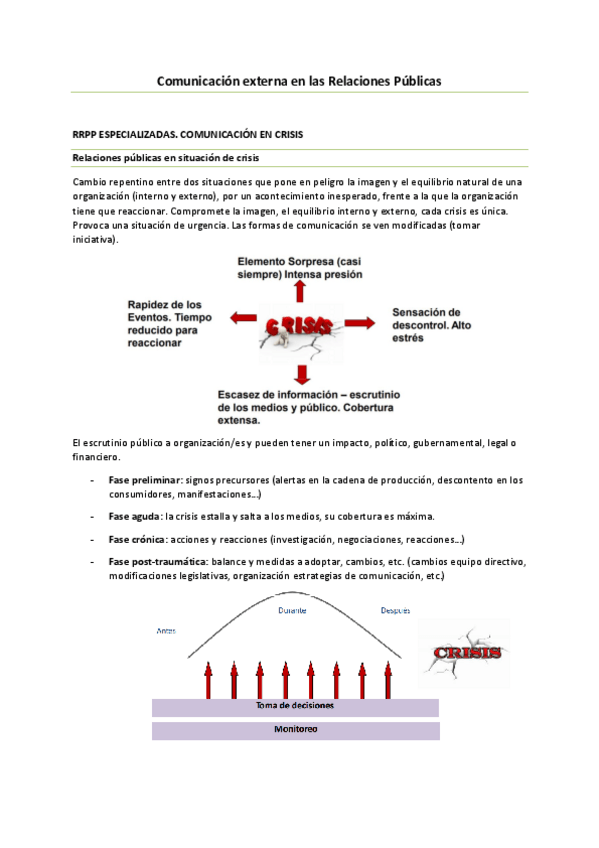 Comunicación externa en las Relaciones Públicas

RRPP ESPECIALIZADAS. COMUNICACIÓN EN CRISIS

Relaciones públicas en situación de crisis

Cambio repentino entre dos situaciones que pone en peligro la imagen y el equilibrio natural de una organización (interno y externo), por un acontecimiento inesperado, frente a la que la organización tiene que reaccionar. Compromete la imagen, el equilibrio interno y externo, cada crisis es única. Provoca una situación de urgencia. Las formas de comunicación se ven modificadas (tomar iniciativa).

Elemento Sorpresa (casi siempre) Intensa presión

Rapidez de los Eventos. Tiempo reducido para reaccionar

CRISIS

Sensación de descontrol. Alto estrés

Escasez de información – escrutinio de los medios y público. Cobertura extensa.

El escrutinio público a organización/es y pueden tener un impacto, político, gubernamental, legal o financiero.

- **Fase preliminar**: signos precursores (alertas en la cadena de producción, descontento en los consumidores, manifestaciones…)
- **Fase aguda**: la crisis estalla y salta a los medios, su cobertura es máxima.
- **Fase crónica**: acciones y reacciones (investigación, negociaciones, reacciones…)
- **Fase post-traumática**: balance y medidas a adoptar, cambios, etc. (cambios equipo directivo, modificaciones legislativas, organización estrategias de comunicación, etc.)

Antes

Durante

Después

CRISIS

Toma de decisiones

Monitoreo