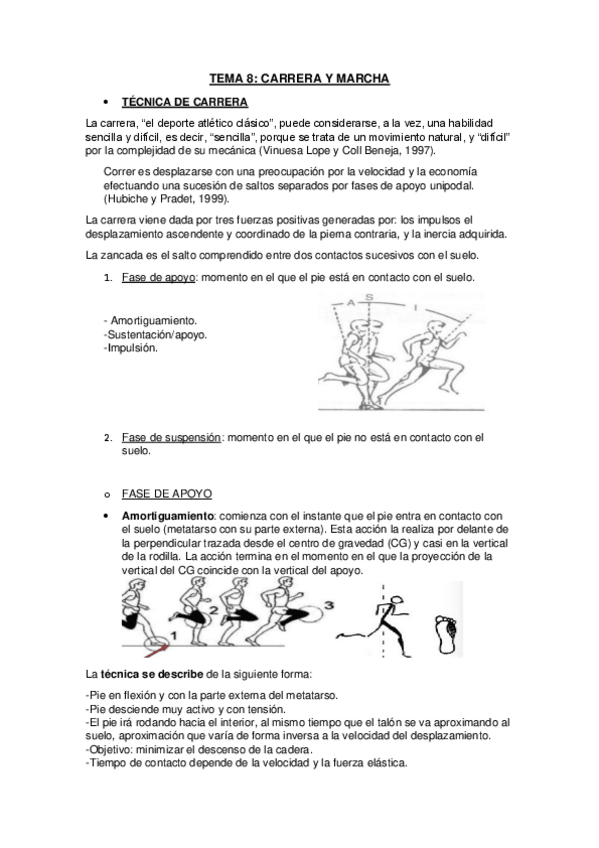 TEMA 8: CARRERA Y MARCHA

• TÉCNICA DE CARRERA

La carrera, "el deporte atlético clásico", puede considerarse, a la vez, una habilidad sencilla y difícil, es decir, "sencilla", porque se trata de un movimiento natural, y "difícil" por la complejidad de su mecánica (Vinuesa Lope y Coll Beneja, 1997).

Correr es desplazarse con una preocupación por la velocidad y la economía efectuando una sucesión de saltos separados por fases de apoyo unipodal. (Hubiche y Pradet, 1999).

La carrera viene dada por tres fuerzas positivas generadas por: los impulsos el desplazamiento ascendente y coordinado de la pierna contraria, y la inercia adquirida.

La zancada es el salto comprendido entre dos contactos sucesivos con el suelo.

1. Fase de apoyo: momento en el que el pie está en contacto con el suelo.

- Amortiguamiento.
-Sustentación/apoyo.
-Impulsión.

A S I

2. Fase de suspensión: momento en el que el pie no está en contacto con el suelo.

o FASE DE APOYO

• Amortiguamiento: comienza con el instante que el pie entra en contacto con el suelo (metatarso con su parte externa). Esta acción la realiza por delante de la perpendicular trazada desde el centro de gravedad (CG) y casi en la vertical de la rodilla. La acción termina en el momento en el que la proyección de la vertical del CG coincide con la vertical del apoyo.

1 2 3

La técnica se describe de la siguiente forma:

-Pie en flexión y con la parte externa del metatarso.
-Pie desciende muy activo y con tensión.
-El pie irá rodando hacia el interior, al mismo tiempo que el talón se va aproximando al suelo, aproximación que varía de forma inversa a la velocidad del desplazamiento.
-Objetivo: minimizar el descenso de la cadera.
-Tiempo de contacto depende de la velocidad y la fuerza elástica.