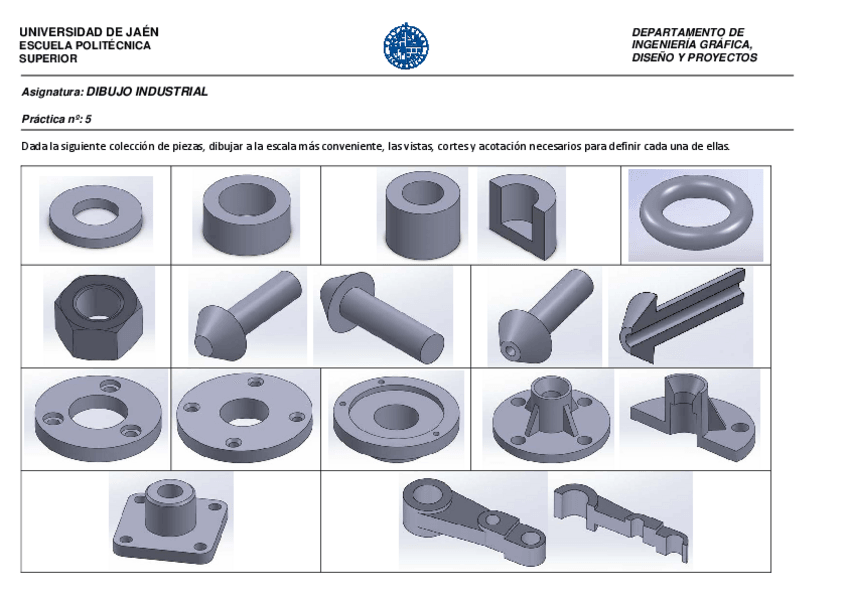 UNIVERSIDAD DE JAÉN
ESCUELA POLITÉCNICA
SUPERIOR

DEPARTAMENTO DE
INGENIERÍA GRÁFICA,
DISEÑO Y PROYECTOS

Asignatura: DIBUJO INDUSTRIAL

Práctica nº: 5

Dada la siguiente colección de piezas, dibujar a la escala más conveniente, las vistas, cortes y acotación necesarios para definir cada una de ellas.