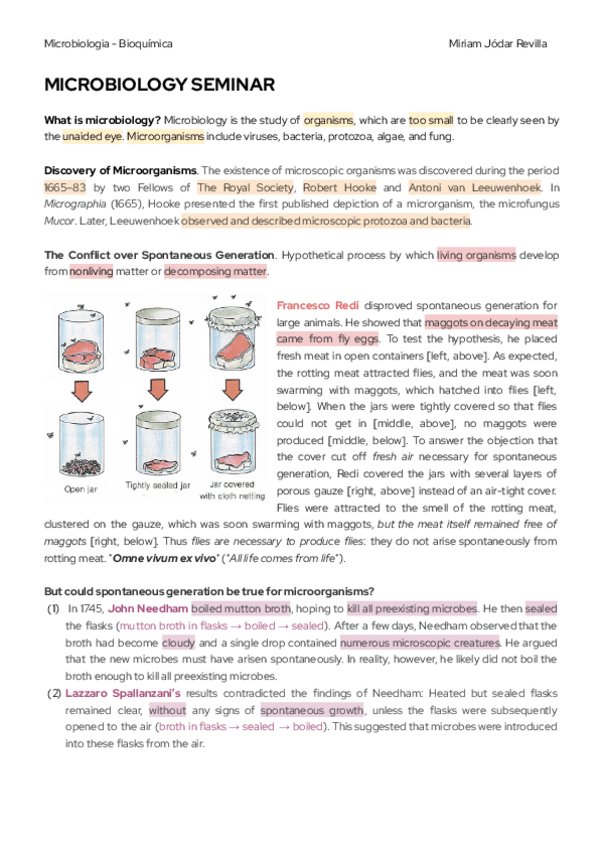 Microbiologia - Bioquímica

Miriam Jódar Revilla

MICROBIOLOGY SEMINAR

What is microbiology? Microbiology is the study of organisms, which are too small to be clearly seen by the unaided eye. Microorganisms include viruses, bacteria, protozoa, algae, and fung.

Discovery of Microorganisms. The existence of microscopic organisms was discovered during the period 1665–83 by two Fellows of The Royal Society, Robert Hooke and Antoni van Leeuwenhoek. In Micrographia (1665), Hooke presented the first published depiction of a microrganism, the microfungus Mucor. Later, Leeuwenhoek observed and described microscopic protozoa and bacteria.

The Conflict over Spontaneous Generation. Hypothetical process by which living organisms develop from nonliving matter or decomposing matter.

Open jar

Tightly sealed jar

Jar covered with cloth netting

Francesco Redi disproved spontaneous generation for large animals. He showed that maggots on decaying meat came from fly eggs. To test the hypothesis, he placed fresh meat in open containers [left, above]. As expected, the rotting meat attracted flies, and the meat was soon swarming with maggots, which hatched into flies [left, below]. When the jars were tightly covered so that flies could not get in [middle, above], no maggots were produced [middle, below]. To answer the objection that the cover cut off fresh air necessary for spontaneous generation, Redi covered the jars with several layers of porous gauze [right, above] instead of an air-tight cover. Flies were attracted to the smell of the rotting meat, clustered on the gauze, which was soon swarming with maggots, but the meat itself remained free of maggots [right, below]. Thus flies are necessary to produce flies: they do not arise spontaneously from rotting meat. "Omne vivum ex vivo" ("All life comes from life").

But could spontaneous generation be true for microorganisms?

(1) In 1745, John Needham boiled mutton broth, hoping to kill all preexisting microbes. He then sealed the flasks (mutton broth in flasks → boiled → sealed). After a few days, Needham observed that the broth had become cloudy and a single drop contained numerous microscopic creatures. He argued that the new microbes must have arisen spontaneously. In reality, however, he likely did not boil the broth enough to kill all preexisting microbes.

(2) Lazzaro Spallanzani's results contradicted the findings of Needham: Heated but sealed flasks remained clear, without any signs of spontaneous growth, unless the flasks were subsequently opened to the air (broth in flasks → sealed → boiled). This suggested that microbes were introduced into these flasks from the air.