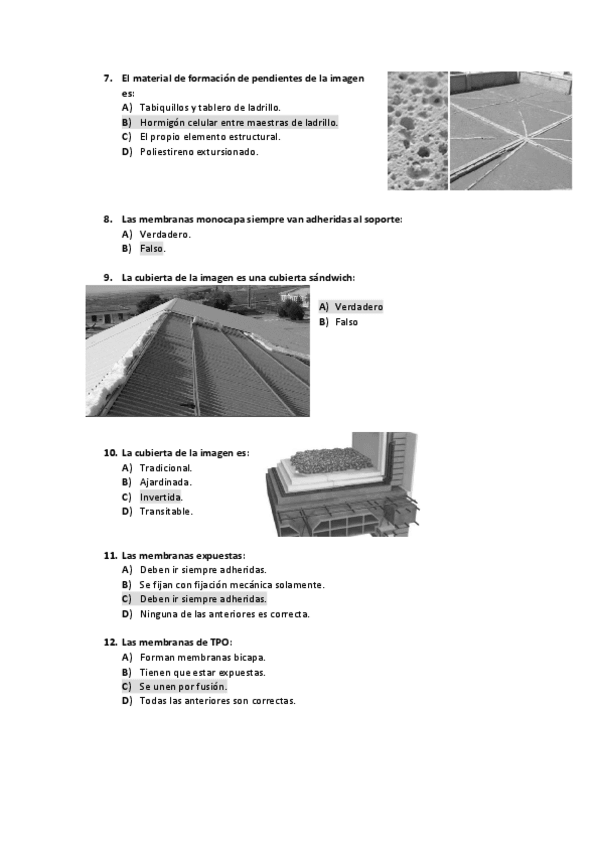 7. El material de formación de pendientes de la imagen es:
A) Tabiquillos y tablero de ladrillo.
B) Hormigón celular entre maestras de ladrillo.
C) El propio elemento estructural.
D) Poliestireno extursionado.

8. Las membranas monocapa siempre van adheridas al soporte:
A) Verdadero.
B) Falso.

9. La cubierta de la imagen es una cubierta sándwich:
A) Verdadero
B) Falso

10. La cubierta de la imagen es:
A) Tradicional.
B) Ajardinada.
C) Invertida.
D) Transitable.

11. Las membranas expuestas:
A) Deben ir siempre adheridas.
B) Se fijan con fijación mecánica solamente.
C) Deben ir siempre adheridas.
D) Ninguna de las anteriores es correcta.

12. Las membranas de TPO:
A) Forman membranas bicapa.
B) Tienen que estar expuestas.
C) Se unen por fusión.
D) Todas las anteriores son correctas.