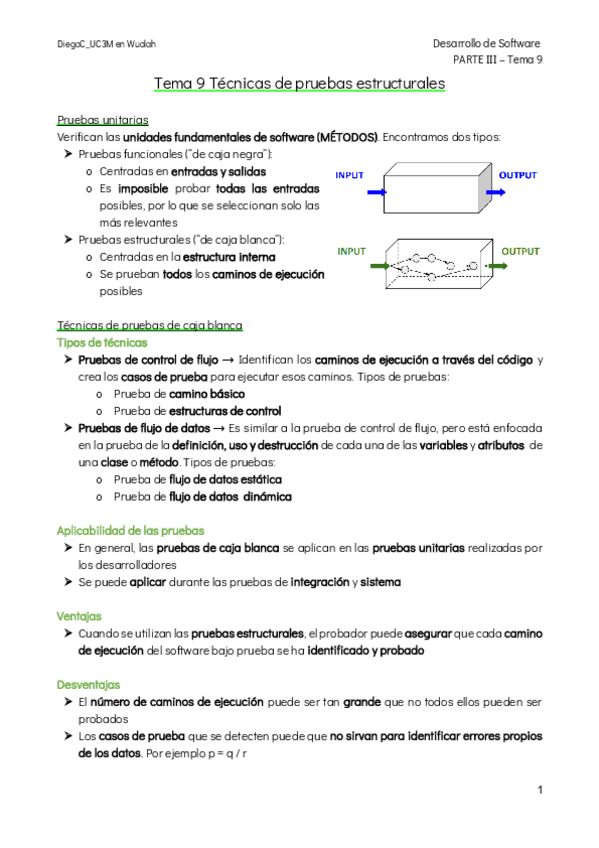 DiegoC_UC3M en Wuolah

Desarrollo de Software
PARTE III – Tema 9

Tema 9 Técnicas de pruebas estructurales

Pruebas unitarias
Verifican las unidades fundamentales de software (MÉTODOS). Encontramos dos tipos:
➤ Pruebas funcionales ("de caja negra"):
  o Centradas en entradas y salidas
  o Es imposible probar todas las entradas posibles, por lo que se seleccionan solo las más relevantes
➤ Pruebas estructurales ("de caja blanca"):
  o Centradas en la estructura interna
  o Se prueban todos los caminos de ejecución posibles

INPUT
OUTPUT
INPUT
OUTPUT

Técnicas de pruebas de caja blanca
Tipos de técnicas
➤ Pruebas de control de flujo → Identifican los caminos de ejecución a través del código y crea los casos de prueba para ejecutar esos caminos. Tipos de pruebas:
  o Prueba de camino básico
  o Prueba de estructuras de control
➤ Pruebas de flujo de datos → Es similar a la prueba de control de flujo, pero está enfocada en la prueba de la definición, uso y destrucción de cada una de las variables y atributos de una clase o método. Tipos de pruebas:
  o Prueba de flujo de datos estática
  o Prueba de flujo de datos dinámica

Aplicabilidad de las pruebas
➤ En general, las pruebas de caja blanca se aplican en las pruebas unitarias realizadas por los desarrolladores
➤ Se puede aplicar durante las pruebas de integración y sistema

Ventajas
➤ Cuando se utilizan las pruebas estructurales, el probador puede asegurar que cada camino de ejecución del software bajo prueba se ha identificado y probado

Desventajas
➤ El número de caminos de ejecución puede ser tan grande que no todos ellos pueden ser probados
➤ Los casos de prueba que se detecten puede que no sirvan para identificar errores propios de los datos. Por ejemplo p = q / r

1