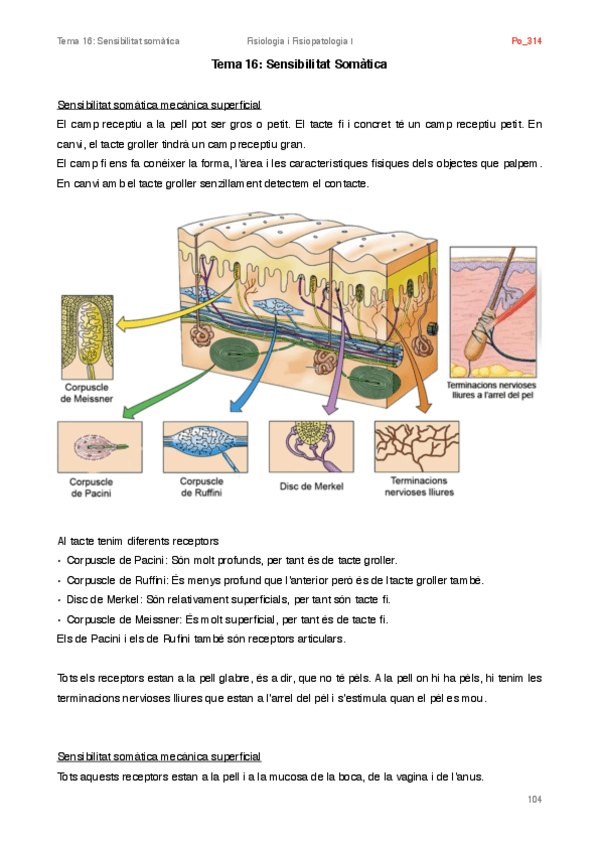 Tema 16: Sensibilitat somàtica Fisiologia i Fisiopatologia I Po_314

Tema 16: Sensibilitat Somàtica

Sensibilitat somàtica mecànica superficial

El camp receptiu a la pell pot ser gros o petit. El tacte fi i concret té un camp receptiu petit. En canvi, el tacte groller tindrà un camp receptiu gran.

El camp fi ens fa conèixer la forma, l'àrea i les característiques físiques dels objectes que palpem. En canvi amb el tacte groller senzillament detectem el contacte.

Corpuscle de Meissner

Terminacions nervioses lliures a l'arrel del pel

Corpuscle de Pacini

Corpuscle de Ruffini

Disc de Merkel

Terminacions nervioses lliures

Al tacte tenim diferents receptors

• Corpuscle de Pacini: Són molt profunds, per tant és de tacte groller.

• Corpuscle de Ruffini: És menys profund que l'anterior però és de l tacte groller també.

• Disc de Merkel: Són relativament superficials, per tant són tacte fi.

• Corpuscle de Meissner: És molt superficial, per tant és de tacte fi.

Els de Pacini i els de Rufini també són receptors articulars.

Tots els receptors estan a la pell glabre, és a dir, que no té pèls. A la pell on hi ha pèls, hi tenim les terminacions nervioses lliures que estan a l'arrel del pèl i s'estimula quan el pèl es mou.

Sensibilitat somàtica mecànica superficial

Tots aquests receptors estan a la pell i a la mucosa de la boca, de la vagina i de l'anus.

104