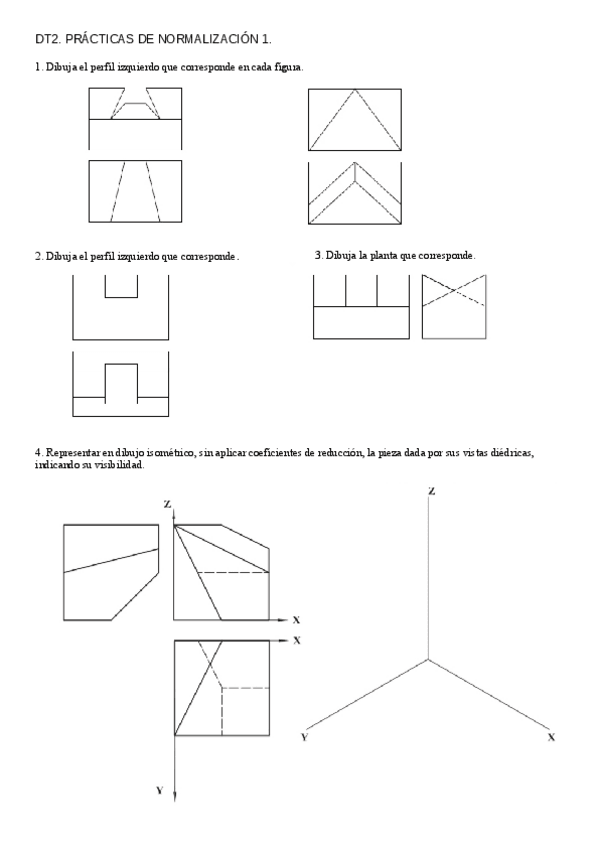 DT2. PRÁCTICAS DE NORMALIZACIÓN 1.

1. Dibuja el perfil izquierdo que corresponde en cada figura.

2. Dibuja el perfil izquierdo que corresponde.

3. Dibuja la planta que corresponde.

4. Representar en dibujo isométrico, sin aplicar coeficientes de reducción, la pieza dada por sus vistas diédricas, indicando su visibilidad.

Z
X
X
Y

Z
Y
X