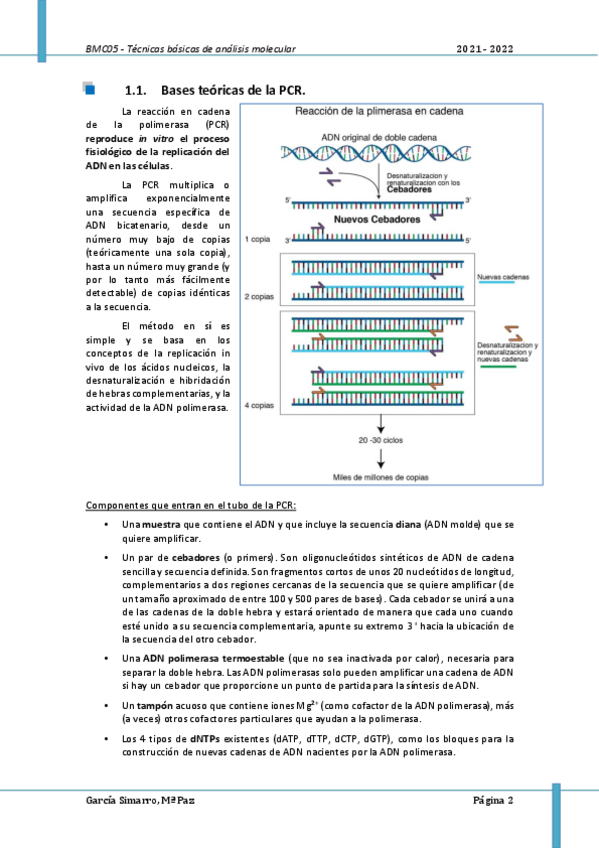 BMC05 - Técnicas básicas de análisis molecular 2021 - 2022

1.1. Bases teóricas de la PCR.

La reacción en cadena de la polimerasa (PCR) reproduce in vitro el proceso fisiológico de la replicación del ADN en las células.

La PCR multiplica o amplifica exponencialmente una secuencia específica de ADN bicatenario, desde un número muy bajo de copias (teóricamente una sola copia), hasta un número muy grande (y por lo tanto más fácilmente detectable) de copias idénticas a la secuencia.

El método en sí es simple y se basa en los conceptos de la replicación in vivo de los ácidos nucleicos, la desnaturalización e hibridación de hebras complementarias, y la actividad de la ADN polimerasa.

Reacción de la plimerasa en cadena

ADN original de doble cadena

Desnaturalizacion y renaturalizacion con los Cebadores

5' 3'

Nuevos Cebadores

1 copia

3' 5'

Nuevas cadenas

2 copias

Desnaturalizacion y renaturalizacion y nuevas cadenas

4 copias

20 -30 ciclos

Miles de millones de copias

Componentes que entran en el tubo de la PCR:

• Una muestra que contiene el ADN y que incluye la secuencia diana (ADN molde) que se quiere amplificar.

• Un par de cebadores (o primers). Son oligonucleótidos sintéticos de ADN de cadena sencilla y secuencia definida. Son fragmentos cortos de unos 20 nucleótidos de longitud, complementarios a dos regiones cercanas de la secuencia que se quiere amplificar (de un tamaño aproximado de entre 100 y 500 pares de bases). Cada cebador se unirá a una de las cadenas de la doble hebra y estará orientado de manera que cada uno cuando esté unido a su secuencia complementaria, apunte su extremo 3' hacia la ubicación de la secuencia del otro cebador.

• Una ADN polimerasa termoestable (que no sea inactivada por calor), necesaria para separar la doble hebra. Las ADN polimerasas solo pueden amplificar una cadena de ADN si hay un cebador que proporcione un punto de partida para la síntesis de ADN.

• Un tampón acuoso que contiene iones $Mg^{2+}$ (como cofactor de la ADN polimerasa), más (a veces) otros cofactores particulares que ayudan a la polimerasa.

• Los 4 tipos de dNTPs existentes (dATP, dTTP, dCTP, dGTP), como los bloques para la construcción de nuevas cadenas de ADN nacientes por la ADN polimerasa.

García Simarro, MªPaz Página 2