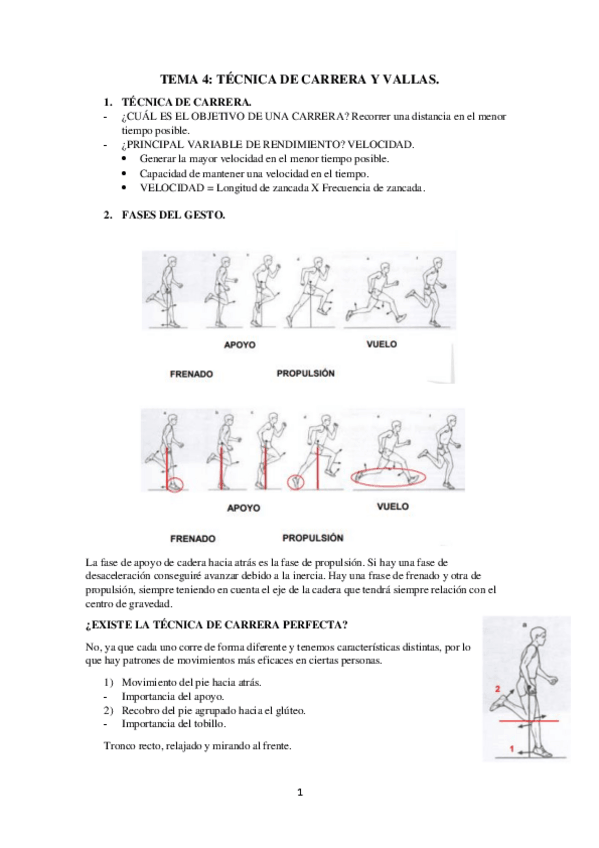 TEMA 4: TÉCNICA DE CARRERA Y VALLAS.

1. TÉCNICA DE CARRERA.
- ¿CUÁL ES EL OBJETIVO DE UNA CARRERA? Recorrer una distancia en el menor tiempo posible.
- ¿PRINCIPAL VARIABLE DE RENDIMIENTO? VELOCIDAD.
• Generar la mayor velocidad en el menor tiempo posible.
• Capacidad de mantener una velocidad en el tiempo.
• VELOCIDAD = Longitud de zancada X Frecuencia de zancada.

2. FASES DEL GESTO.

APOYO
VUELO
FRENADO
PROPULSIÓN

APOYO
VUELO
FRENADO
PROPULSIÓN

La fase de apoyo de cadera hacia atrás es la fase de propulsión. Si hay una fase de desaceleración conseguiré avanzar debido a la inercia. Hay una frase de frenado y otra de propulsión, siempre teniendo en cuenta el eje de la cadera que tendrá siempre relación con el centro de gravedad.

¿EXISTE LA TÉCNICA DE CARRERA PERFECTA?

No, ya que cada uno corre de forma diferente y tenemos características distintas, por lo que hay patrones de movimientos más eficaces en ciertas personas.

1) Movimiento del pie hacia atrás.
- Importancia del apoyo.
2) Recobro del pie agrupado hacia el glúteo.
- Importancia del tobillo.

Tronco recto, relajado y mirando al frente.

2
1

1