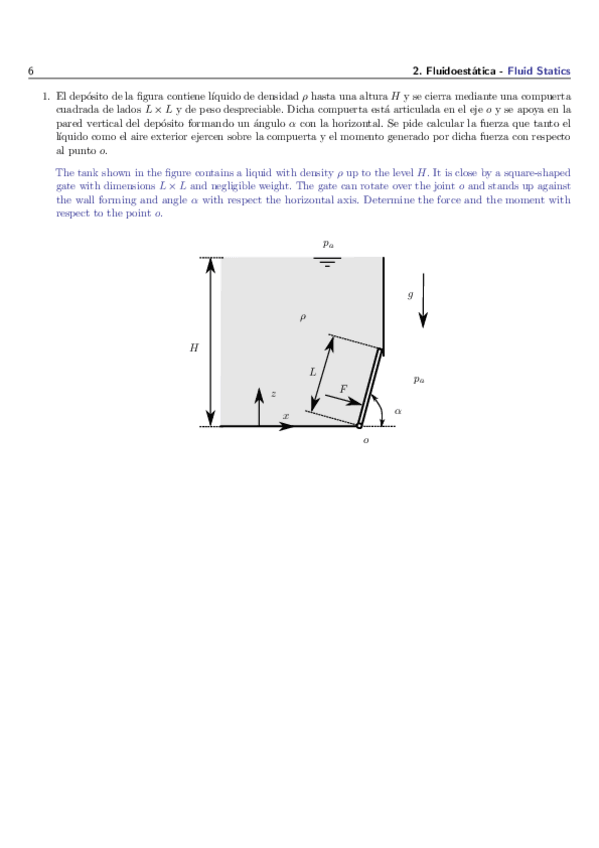 6 2. Fluidoestática - Fluid Statics

1. El depósito de la figura contiene líquido de densidad $\rho$ hasta una altura $H$ y se cierra mediante una compuerta cuadrada de lados $L \times L$ y de peso despreciable. Dicha compuerta está articulada en el eje $o$ y se apoya en la pared vertical del depósito formando un ángulo $\alpha$ con la horizontal. Se pide calcular la fuerza que tanto el líquido como el aire exterior ejercen sobre la compuerta y el momento generado por dicha fuerza con respecto al punto $o$.

The tank shown in the figure contains a liquid with density $\rho$ up to the level $H$. It is close by a square-shaped gate with dimensions $L \times L$ and negligible weight. The gate can rotate over the joint $o$ and stands up against the wall forming and angle $\alpha$ with respect the horizontal axis. Determine the force and the moment with respect to the point $o$.

$p_a$
$g$
$\rho$
$H$
$L$
$F$
$p_a$
$z$
$x$
$\alpha$
$o$