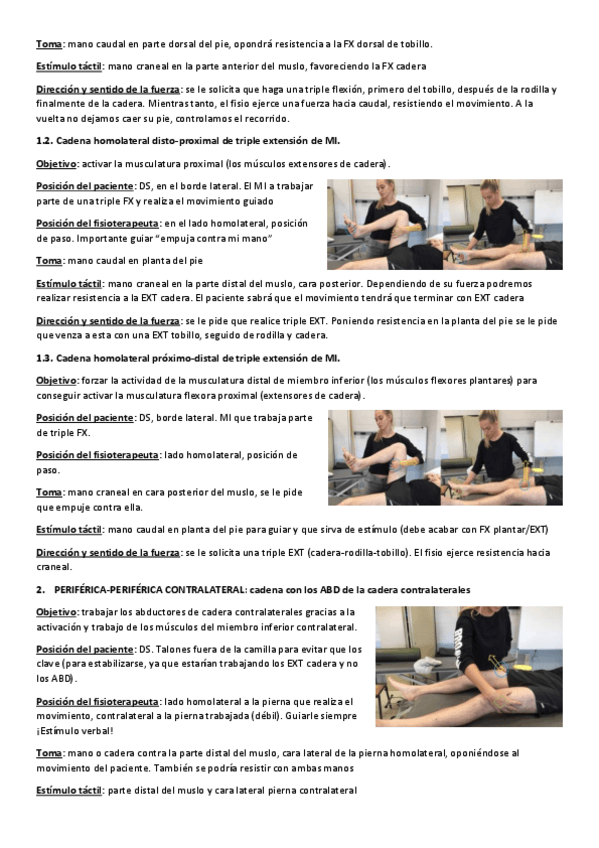 Toma: mano caudal en parte dorsal del pie, opondrá resistencia a la FX dorsal de tobillo.

Estímulo táctil: mano craneal en la parte anterior del muslo, favoreciendo la FX cadera

Dirección y sentido de la fuerza: se le solicita que haga una triple flexión, primero del tobillo, después de la rodilla y finalmente de la cadera. Mientras tanto, el fisio ejerce una fuerza hacia caudal, resistiendo el movimiento. A la vuelta no dejamos caer su pie, controlamos el recorrido.

1.2. Cadena homolateral disto-proximal de triple extensión de MI.

Objetivo: activar la musculatura proximal (los músculos extensores de cadera).

Posición del paciente: DS, en el borde lateral. El MI a trabajar parte de una triple FX y realiza el movimiento guiado

Posición del fisioterapeuta: en el lado homolateral, posición de paso. Importante guiar "empuja contra mi mano"

Toma: mano caudal en planta del pie

Estímulo táctil: mano craneal en la parte distal del muslo, cara posterior. Dependiendo de su fuerza podremos realizar resistencia a la EXT cadera. El paciente sabrá que el movimiento tendrá que terminar con EXT cadera

Dirección y sentido de la fuerza: se le pide que realice triple EXT. Poniendo resistencia en la planta del pie se le pide que venza a esta con una EXT tobillo, seguido de rodilla y cadera.

1.3. Cadena homolateral próximo-distal de triple extensión de MI.

Objetivo: forzar la actividad de la musculatura distal de miembro inferior (los músculos flexores plantares) para conseguir activar la musculatura flexora proximal (extensores de cadera).

Posición del paciente: DS, borde lateral. MI que trabaja parte de triple FX.

Posición del fisioterapeuta: lado homolateral, posición de paso.

Toma: mano craneal en cara posterior del muslo, se le pide que empuje contra ella.

Estímulo táctil: mano caudal en planta del pie para guiar y que sirva de estímulo (debe acabar con FX plantar/EXT)

Dirección y sentido de la fuerza: se le solicita una triple EXT (cadera-rodilla-tobillo). El fisio ejerce resistencia hacia craneal.

2. PERIFÉRICA-PERIFÉRICA CONTRALATERAL: cadena con los ABD de la cadera contralaterales

Objetivo: trabajar los abductores de cadera contralaterales gracias a la activación y trabajo de los músculos del miembro inferior contralateral.

Posición del paciente: DS. Talones fuera de la camilla para evitar que los clave (para estabilizarse, ya que estarían trabajando los EXT cadera y no los ABD).

Posición del fisioterapeuta: lado homolateral a la pierna que realiza el movimiento, contralateral a la pierna trabajada (débil). Guiarle siempre ¡Estímulo verbal!

Toma: mano o cadera contra la parte distal del muslo, cara lateral de la pierna homolateral, oponiéndose al movimiento del paciente. También se podría resistir con ambas manos

Estímulo táctil: parte distal del muslo y cara lateral pierna contralateral