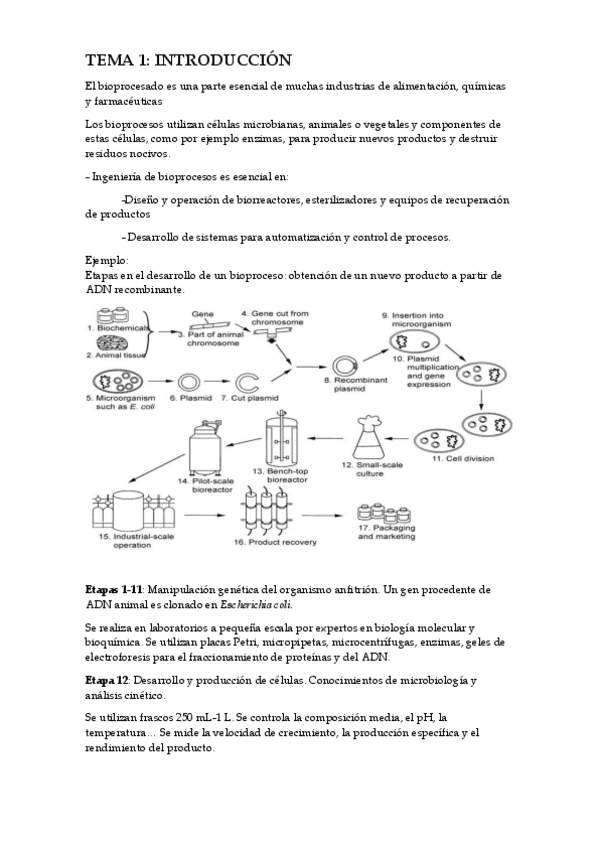 TEMA 1: INTRODUCCIÓN

El bioprocesado es una parte esencial de muchas industrias de alimentación, químicas y farmacéuticas

Los bioprocesos utilizan células microbianas, animales o vegetales y componentes de estas células, como por ejemplo enzimas, para producir nuevos productos y destruir residuos nocivos.

- Ingeniería de bioprocesos es esencial en:

-Diseño y operación de biorreactores, esterilizadores y equipos de recuperación de productos

- Desarrollo de sistemas para automatización y control de procesos.

Ejemplo:
Etapas en el desarrollo de un bioproceso: obtención de un nuevo producto a partir de ADN recombinante.

1. Biochemicals
2. Animal tissue
Gene
3. Part of animal chromosome
4. Gene cut from chromosome
5. Microorganism such as E. coli
6. Plasmid
7. Cut plasmid
8. Recombinant plasmid
9. Insertion into microorganism
10. Plasmid multiplication and gene expression
11. Cell division
12. Small-scale culture
13. Bench-top bioreactor
14. Pilot-scale bioreactor
15. Industrial-scale operation
16. Product recovery
17. Packaging and marketing

Etapas 1-11: Manipulación genética del organismo anfitrión. Un gen procedente de ADN animal es clonado en Escherichia coli.

Se realiza en laboratorios a pequeña escala por expertos en biología molecular y bioquímica. Se utilizan placas Petri, micropipetas, microcentrífugas, enzimas, geles de electroforesis para el fraccionamiento de proteínas y del ADN.

Etapa 12: Desarrollo y producción de células. Conocimientos de microbiología y análisis cinético.

Se utilizan frascos 250 mL-1 L. Se controla la composición media, el pH, la temperatura… Se mide la velocidad de crecimiento, la producción específica y el rendimiento del producto.