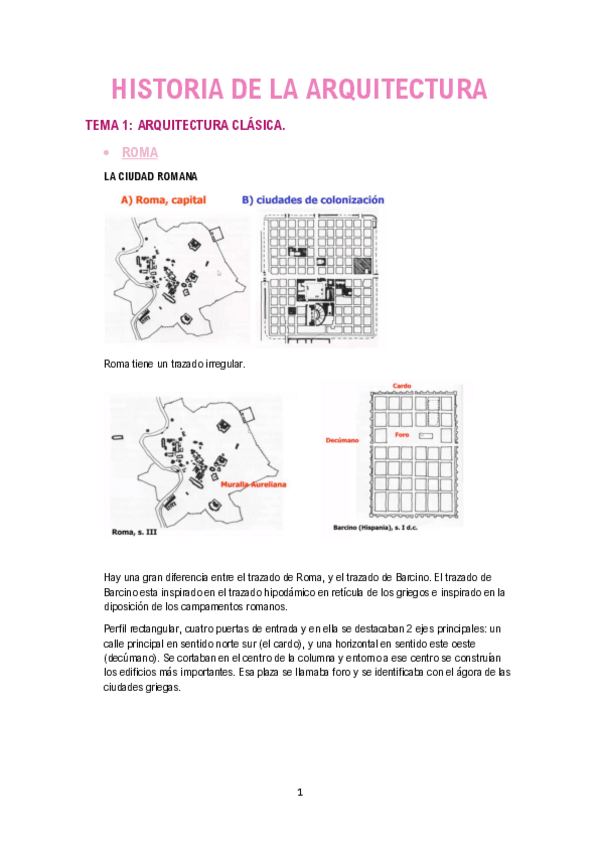 HISTORIA DE LA ARQUITECTURA

TEMA 1: ARQUITECTURA CLÁSICA.

• ROMA

LA CIUDAD ROMANA

A) Roma, capital B) ciudades de colonización

Roma tiene un trazado irregular.

Muralla Aureliana

Roma, s. III

Cardo

Decúmano

Foro

Barcino (Hispania), s. I d.c.

Hay una gran diferencia entre el trazado de Roma, y el trazado de Barcino. El trazado de Barcino esta inspirado en el trazado hipodámico en retícula de los griegos e inspirado en la diposición de los campamentos romanos.

Perfil rectangular, cuatro puertas de entrada y en ella se destacaban 2 ejes principales: un calle principal en sentido norte sur (el cardo), y una horizontal en sentido este oeste (decúmano). Se cortaban en el centro de la columna y entorno a ese centro se construían los edificios más importantes. Esa plaza se llamaba foro y se identificaba con el ágora de las ciudades griegas.

1