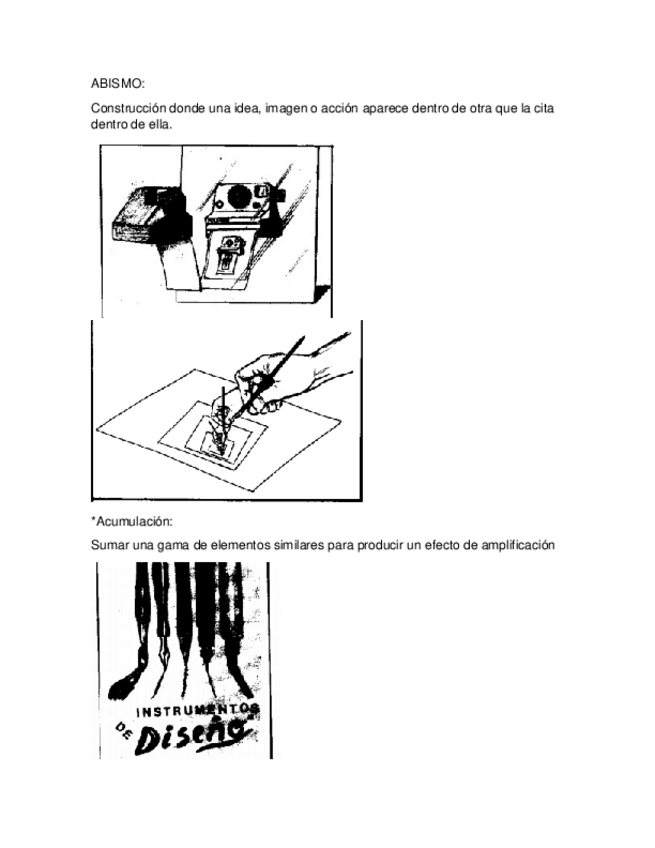 ABISMO:

Construcción donde una idea, imagen o acción aparece dentro de otra que la cita dentro de ella.

*Acumulación:

Sumar una gama de elementos similares para producir un efecto de amplificación

INSTRUMENTOS DE Diseño