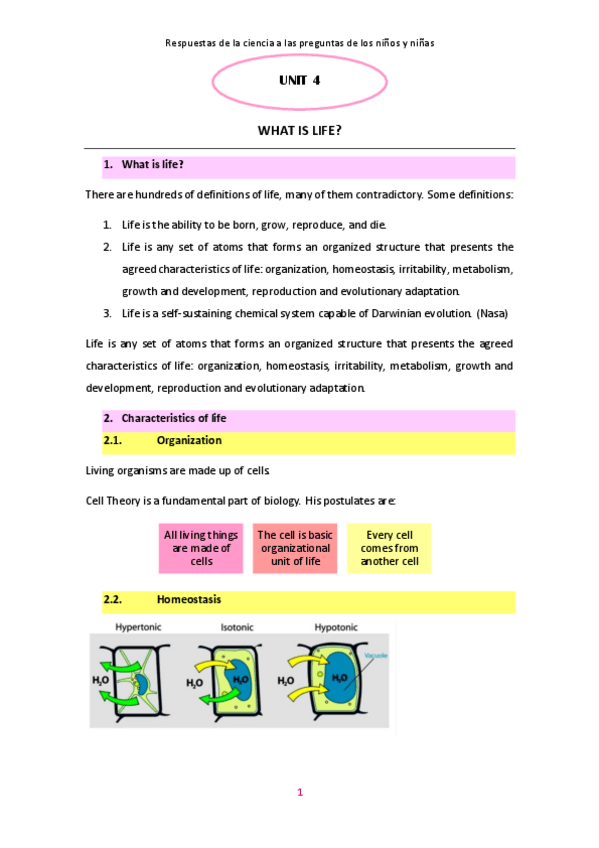 Respuestas de la ciencia a las preguntas de los niños y niñas

UNIT 4

WHAT IS LIFE?

1. What is life?

There are hundreds of definitions of life, many of them contradictory. Some definitions:

1. Life is the ability to be born, grow, reproduce, and die.
2. Life is any set of atoms that forms an organized structure that presents the agreed characteristics of life: organization, homeostasis, irritability, metabolism, growth and development, reproduction and evolutionary adaptation.
3. Life is a self-sustaining chemical system capable of Darwinian evolution. (Nasa)

Life is any set of atoms that forms an organized structure that presents the agreed characteristics of life: organization, homeostasis, irritability, metabolism, growth and development, reproduction and evolutionary adaptation.

2. Characteristics of life

2.1. Organization

Living organisms are made up of cells

Cell Theory is a fundamental part of biology. His postulates are:

All living things are made of cells

The cell is basic organizational unit of life

Every cell comes from another cell

2.2. Homeostasis

Hypertonic

Isotonic

Hypotonic

$H_2O$

$H_2O$

$H_2O$

$H_2O$

$H_2O$

Vacuole

1