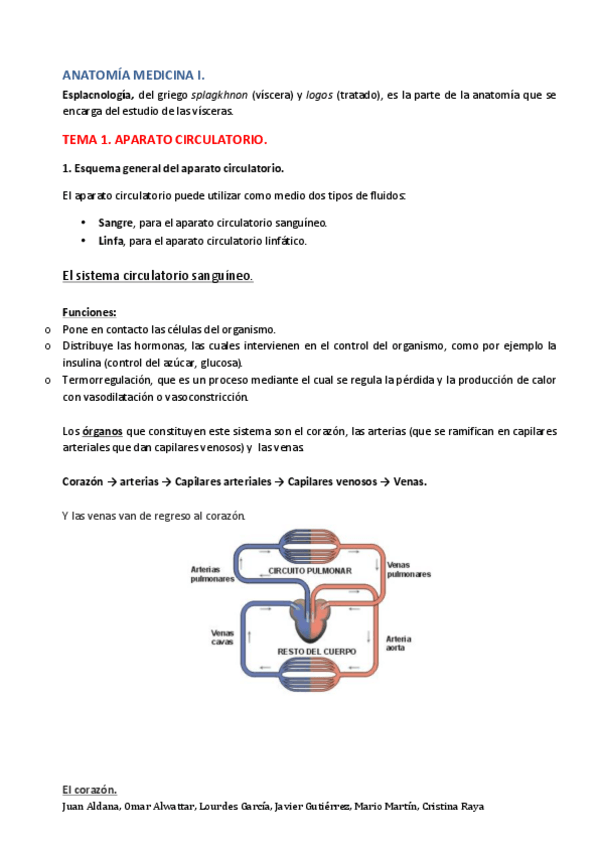 ANATOMÍA MEDICINA I.

Esplacnología, del griego splagkhnon (víscera) y logos (tratado), es la parte de la anatomía que se encarga del estudio de las vísceras.

TEMA 1. APARATO CIRCULATORIO.

1. Esquema general del aparato circulatorio.

El aparato circulatorio puede utilizar como medio dos tipos de fluidos:

• Sangre, para el aparato circulatorio sanguíneo.
• Linfa, para el aparato circulatorio linfático.

El sistema circulatorio sanguíneo.

Funciones:
o Pone en contacto las células del organismo.
o Distribuye las hormonas, las cuales intervienen en el control del organismo, como por ejemplo la insulina (control del azúcar, glucosa).
o Termorregulación, que es un proceso mediante el cual se regula la pérdida y la producción de calor con vasodilatación o vasoconstricción.

Los órganos que constituyen este sistema son el corazón, las arterias (que se ramifican en capilares arteriales que dan capilares venosos) y las venas.

Corazón → arterias → Capilares arteriales → Capilares venosos → Venas.

Y las venas van de regreso al corazón.

Arterias pulmonares
CIRCUITO PULMONAR
Venas pulmonares
Venas cavas
RESTO DEL CUERPO
Arteria aorta

El corazón.
Juan Aldana, Omar Alwattar, Lourdes García, Javier Gutiérrez, Mario Martín, Cristina Raya