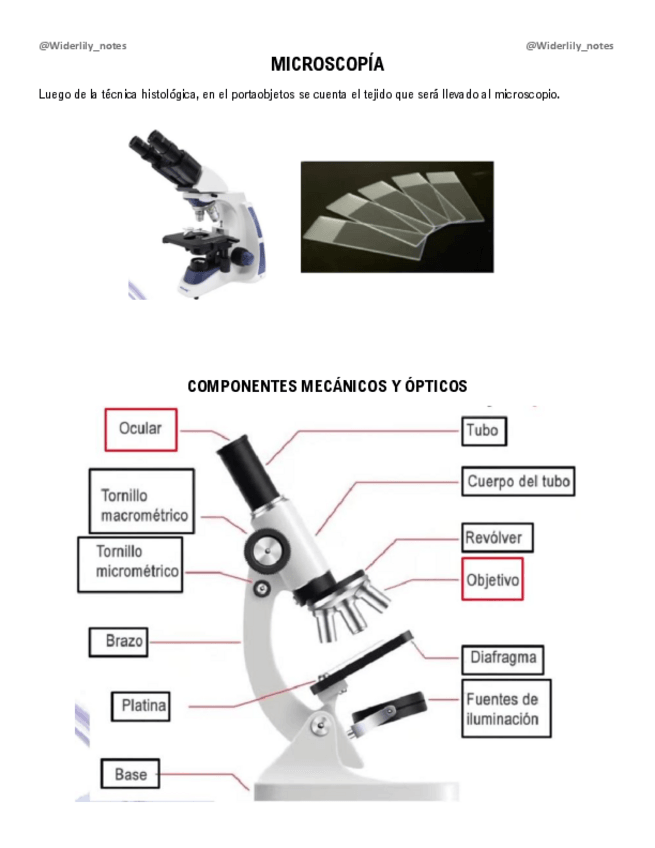 @Widerlily_notes @Widerlily_notes

MICROSCOPÍA

Luego de la técnica histológica, en el portaobjetos se cuenta el tejido que será llevado al microscopio.

COMPONENTES MECÁNICOS Y ÓPTICOS

Ocular

Tornillo macrométrico

Tornillo micrométrico

Brazo

Platina

Base

Tubo

Cuerpo del tubo

Revólver

Objetivo

Diafragma

Fuentes de iluminación