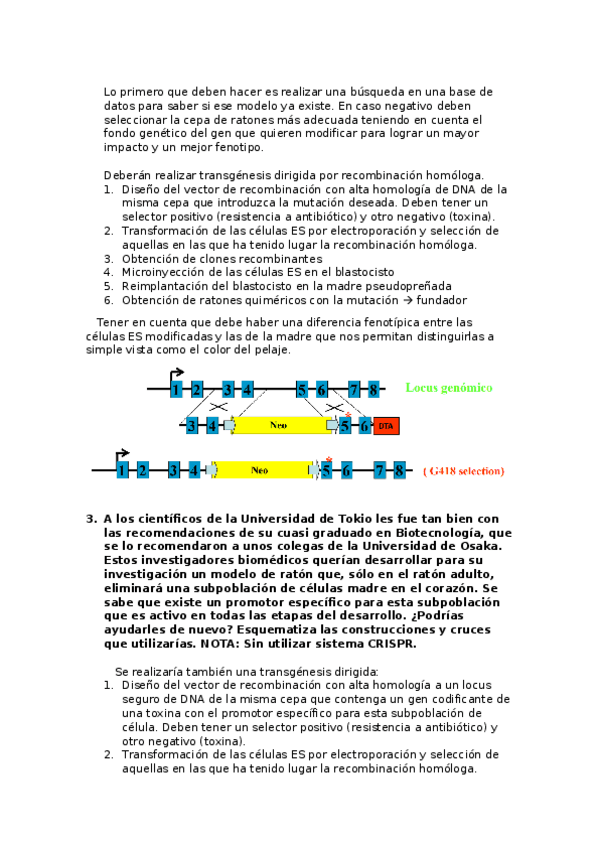 Lo primero que deben hacer es realizar una búsqueda en una base de datos para saber si ese modelo ya existe. En caso negativo deben seleccionar la cepa de ratones más adecuada teniendo en cuenta el fondo genético del gen que quieren modificar para lograr un mayor impacto y un mejor fenotipo.

Deberán realizar transgénesis dirigida por recombinación homóloga.
1. Diseño del vector de recombinación con alta homología de DNA de la misma cepa que introduzca la mutación deseada. Deben tener un selector positivo (resistencia a antibiótico) y otro negativo (toxina).
2. Transformación de las células ES por electroporación y selección de aquellas en las que ha tenido lugar la recombinación homóloga.
3. Obtención de clones recombinantes
4. Microinyección de las células ES en el blastocisto
5. Reimplantación del blastocisto en la madre pseudopreñada
6. Obtención de ratones quiméricos con la mutación → fundador

Tener en cuenta que debe haber una diferencia fenotípica entre las células ES modificadas y las de la madre que nos permitan distinguirlas a simple vista como el color del pelaje.

1 2 3 4 5 6 7 8 Locus genómico
3 4 Neo 5 6 DTA
1 2 3 4 Neo 5 6 7 8 ( G418 selection)

3. A los científicos de la Universidad de Tokio les fue tan bien con las recomendaciones de su cuasi graduado en Biotecnología, que se lo recomendaron a unos colegas de la Universidad de Osaka. Estos investigadores biomédicos querían desarrollar para su investigación un modelo de ratón que, sólo en el ratón adulto, eliminará una subpoblación de células madre en el corazón. Se sabe que existe un promotor específico para esta subpoblación que es activo en todas las etapas del desarrollo. ¿Podrías ayudarles de nuevo? Esquematiza las construcciones y cruces que utilizarías. NOTA: Sin utilizar sistema CRISPR.

Se realizaría también una transgénesis dirigida:
1. Diseño del vector de recombinación con alta homología a un locus seguro de DNA de la misma cepa que contenga un gen codificante de una toxina con el promotor específico para esta subpoblación de célula. Deben tener un selector positivo (resistencia a antibiótico) y otro negativo (toxina).
2. Transformación de las células ES por electroporación y selección de aquellas en las que ha tenido lugar la recombinación homóloga.