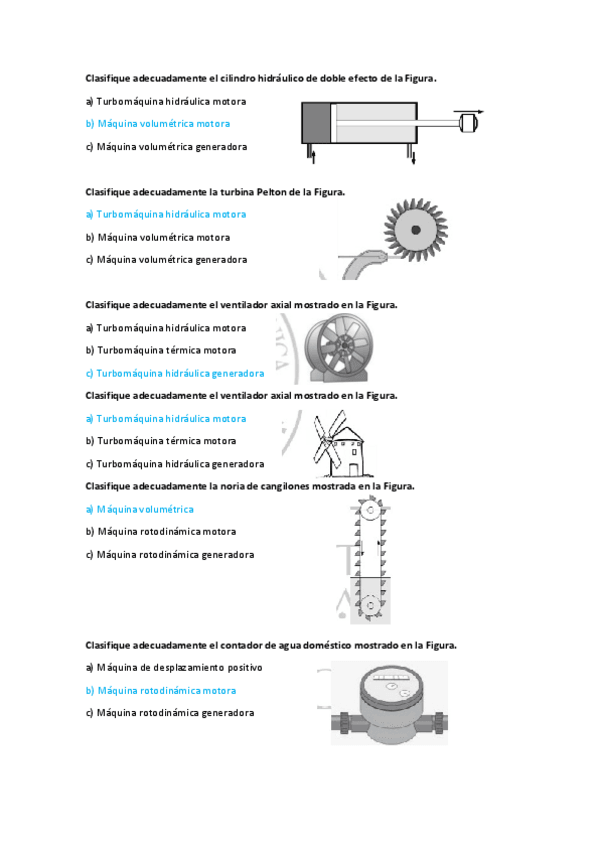 Clasifique adecuadamente el cilindro hidráulico de doble efecto de la Figura.

a) Turbomáquina hidráulica motora

b) Máquina volumétrica motora

c) Máquina volumétrica generadora

Clasifique adecuadamente la turbina Pelton de la Figura.

a) Turbomáquina hidráulica motora

b) Máquina volumétrica motora

c) Máquina volumétrica generadora

Clasifique adecuadamente el ventilador axial mostrado en la Figura.

a) Turbomáquina hidráulica motora

b) Turbomáquina térmica motora

c) Turbomáquina hidráulica generadora

Clasifique adecuadamente el ventilador axial mostrado en la Figura.

a) Turbomáquina hidráulica motora

b) Turbomáquina térmica motora

c) Turbomáquina hidráulica generadora

Clasifique adecuadamente la noria de cangilones mostrada en la Figura.

a) Máquina volumétrica

b) Máquina rotodinámica motora

c) Máquina rotodinámica generadora

Clasifique adecuadamente el contador de agua doméstico mostrado en la Figura.

a) Máquina de desplazamiento positivo

b) Máquina rotodinámica motora

c) Máquina rotodinámica generadora