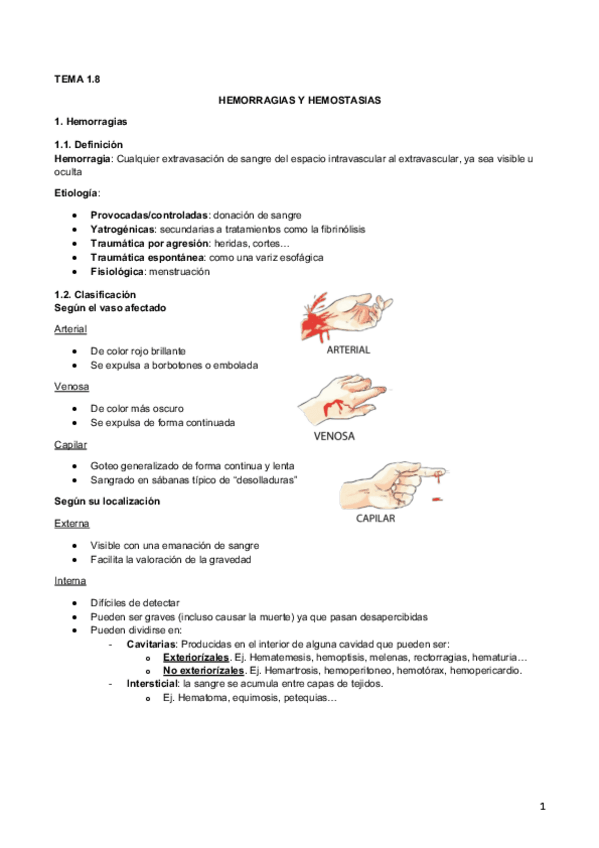 TEMA 1.8

HEMORRAGIAS Y HEMOSTASIAS

1. Hemorragias

1.1. Definición
Hemorragia: Cualquier extravasación de sangre del espacio intravascular al extravascular, ya sea visible u oculta

Etiología:

- Provocadas/controladas: donación de sangre
- Yatrogénicas: secundarias a tratamientos como la fibrinólisis
- Traumática por agresión: heridas, cortes…
- Traumática espontánea: como una variz esofágica
- Fisiológica: menstruación

1.2. Clasificación
Según el vaso afectado

Arterial

- De color rojo brillante
- Se expulsa a borbotones o embolada

ARTERIAL

Venosa

- De color más oscuro
- Se expulsa de forma continuada

VENOSA

Capilar

- Goteo generalizado de forma continua y lenta
- Sangrado en sábanas típico de "desolladuras"

CAPILAR

Según su localización

Externa

- Visible con una emanación de sangre
- Facilita la valoración de la gravedad

Interna

- Difíciles de detectar
- Pueden ser graves (incluso causar la muerte) ya que pasan desapercibidas
- Pueden dividirse en:
  - Cavitarias: Producidas en el interior de alguna cavidad que pueden ser:
    - Exteriorízales. Ej. Hematemesis, hemoptisis, melenas, rectorragias, hematuria…
    - No exteriorízales. Ej. Hemartrosis, hemoperitoneo, hemotórax, hemopericardio.
  - Intersticial: la sangre se acumula entre capas de tejidos.
    - Ej. Hematoma, equimosis, petequias…

1