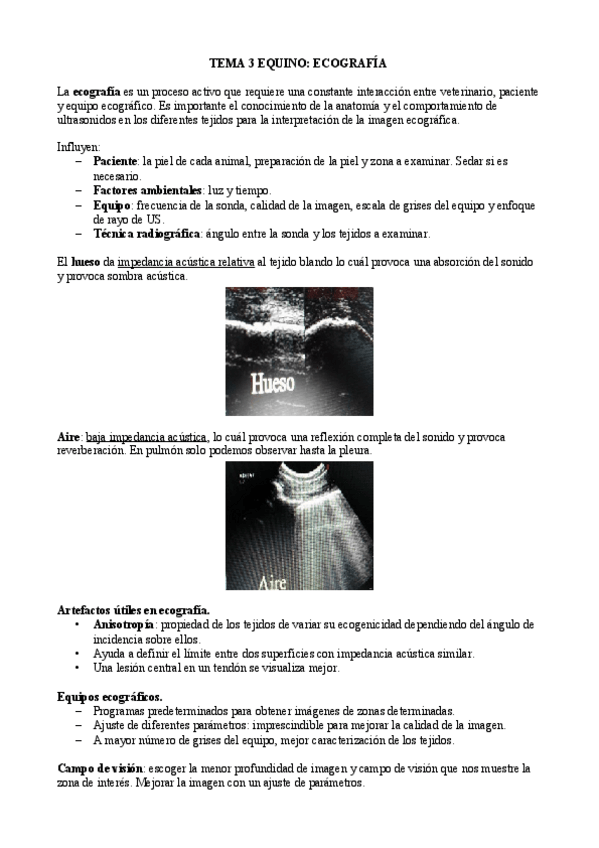 TEMA 3 EQUINO: ECOGRAFÍA

La ecografía es un proceso activo que requiere una constante interacción entre veterinario, paciente y equipo ecográfico. Es importante el conocimiento de la anatomía y el comportamiento de ultrasonidos en los diferentes tejidos para la interpretación de la imagen ecográfica.

Influyen:
– Paciente: la piel de cada animal, preparación de la piel y zona a examinar. Sedar si es necesario.
– Factores ambientales: luz y tiempo.
– Equipo: frecuencia de la sonda, calidad de la imagen, escala de grises del equipo y enfoque de rayo de US.
– Técnica radiográfica: ángulo entre la sonda y los tejidos a examinar.

El hueso da impedancia acústica relativa al tejido blando lo cuál provoca una absorción del sonido y provoca sombra acústica.

Hueso

Aire: baja impedancia acústica, lo cuál provoca una reflexión completa del sonido y provoca reverberación. En pulmón solo podemos observar hasta la pleura.

Aire

Artefactos útiles en ecografía.
• Anisotropía: propiedad de los tejidos de variar su ecogenicidad dependiendo del ángulo de incidencia sobre ellos.
• Ayuda a definir el límite entre dos superficies con impedancia acústica similar.
• Una lesión central en un tendón se visualiza mejor.

Equipos ecográficos.
– Programas predeterminados para obtener imágenes de zonas determinadas.
– Ajuste de diferentes parámetros: imprescindible para mejorar la calidad de la imagen.
– A mayor número de grises del equipo, mejor caracterización de los tejidos.

Campo de visión: escoger la menor profundidad de imagen y campo de visión que nos muestre la zona de interés. Mejorar la imagen con un ajuste de parámetros.