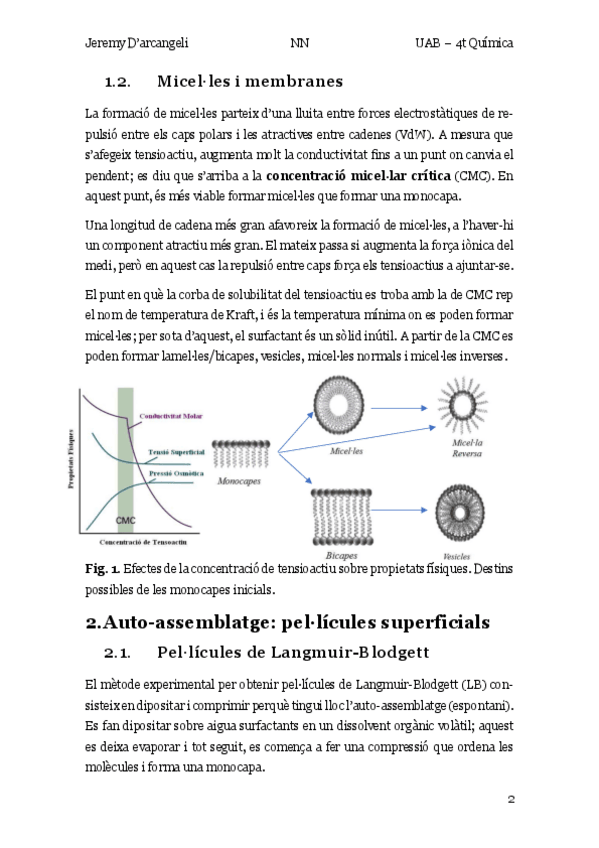 Jeremy D'arcangeli NN UAB – 4t Química

1.2. Micel·les i membranes

La formació de micel·les parteix d'una lluita entre forces electrostàtiques de repulsió entre els caps polars i les atractives entre cadenes (VdW). A mesura que s'afegeix tensioactiu, augmenta molt la conductivitat fins a un punt on canvia el pendent; es diu que s'arriba a la **concentració micel·lar crítica** (CMC). En aquest punt, és més viable formar micel·les que formar una monocapa.

Una longitud de cadena més gran afavoreix la formació de micel·les, a l'haver-hi un component atractiu més gran. El mateix passa si augmenta la força iònica del medi, però en aquest cas la repulsió entre caps força els tensioactius a ajuntar-se.

El punt en què la corba de solubilitat del tensioactiu es troba amb la de CMC rep el nom de temperatura de Kraft, i és la temperatura mínima on es poden formar micel·les; per sota d'aquest, el surfactant és un sòlid inútil. A partir de la CMC es poden formar lamel·les/bicapes, vesicles, micel·les normals i micel·les inverses.

Propietats Físiques
Conductivitat Molar
Tensió Superficial
Pressió Osmòtica
CMC
Concentració de Tensoactiu
Monocapes
Micel·les
Micel·la Reversa
Bicapes
Vesicles

**Fig. 1.** Efectes de la concentració de tensioactiu sobre propietats físiques. Destins possibles de les monocapes inicials.

2. Auto-assemblatge: pel·lícules superficials

2.1. Pel·lícules de Langmuir-Blodgett

El mètode experimental per obtenir pel·lícules de Langmuir-Blodgett (LB) consisteix en dipositar i comprimir perquè tingui lloc l'auto-assemblatge (espontani). Es fan dipositar sobre aigua surfactants en un dissolvent orgànic volàtil; aquest es deixa evaporar i tot seguit, es comença a fer una compressió que ordena les molècules i forma una monocapa.

2