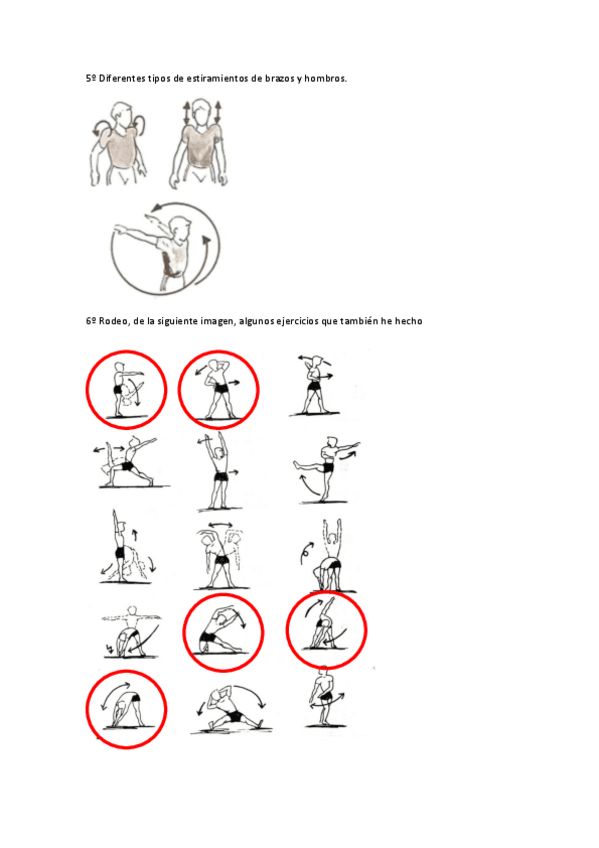 5º Diferentes tipos de estiramientos de brazos y hombros.

6º Rodeo, de la siguiente imagen, algunos ejercicios que también he hecho