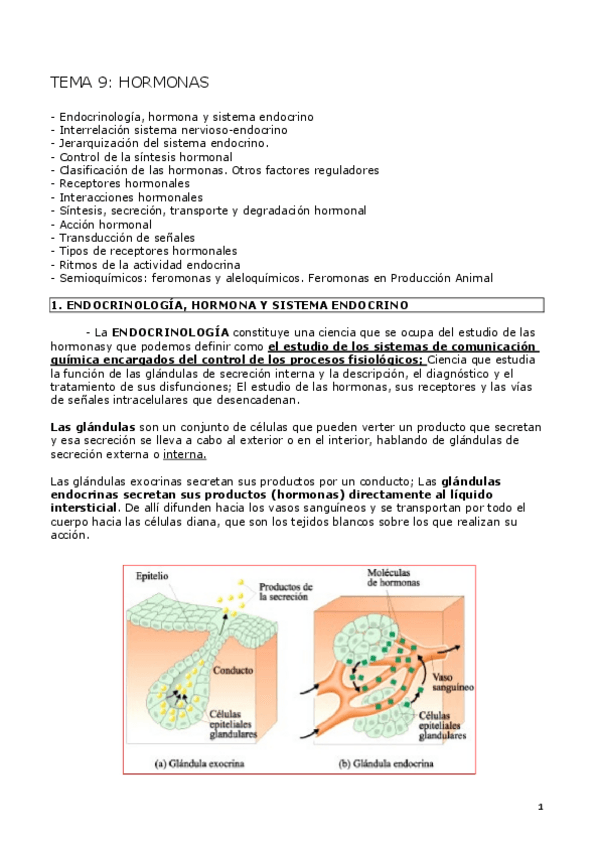 TEMA 9: HORMONAS

- Endocrinología, hormona y sistema endocrino
- Interrelación sistema nervioso-endocrino
- Jerarquización del sistema endocrino.
- Control de la síntesis hormonal
- Clasificación de las hormonas. Otros factores reguladores
- Receptores hormonales
- Interacciones hormonales
- Síntesis, secreción, transporte y degradación hormonal
- Acción hormonal
- Transducción de señales
- Tipos de receptores hormonales
- Ritmos de la actividad endocrina
- Semioquímicos: feromonas y aleloquímicos. Feromonas en Producción Animal

1. ENDOCRINOLOGÍA, HORMONA Y SISTEMA ENDOCRINO

- La ENDOCRINOLOGÍA constituye una ciencia que se ocupa del estudio de las hormonasy que podemos definir como el estudio de los sistemas de comunicación química encargados del control de los procesos fisiológicos; Ciencia que estudia la función de las glándulas de secreción interna y la descripción, el diagnóstico y el tratamiento de sus disfunciones; El estudio de las hormonas, sus receptores y las vías de señales intracelulares que desencadenan.

Las glándulas son un conjunto de células que pueden verter un producto que secretan y esa secreción se lleva a cabo al exterior o en el interior, hablando de glándulas de secreción externa o interna.

Las glándulas exocrinas secretan sus productos por un conducto; Las glándulas endocrinas secretan sus productos (hormonas) directamente al líquido intersticial. De allí difunden hacia los vasos sanguíneos y se transportan por todo el cuerpo hacia las células diana, que son los tejidos blancos sobre los que realizan su acción.

Epitelio
Productos de la secreción
Conducto
Células epiteliales glandulares
(a) Glándula exocrina
Moléculas de hormonas
Vaso sanguíneo
Células epiteliales glandulares
(b) Glándula endocrina

1